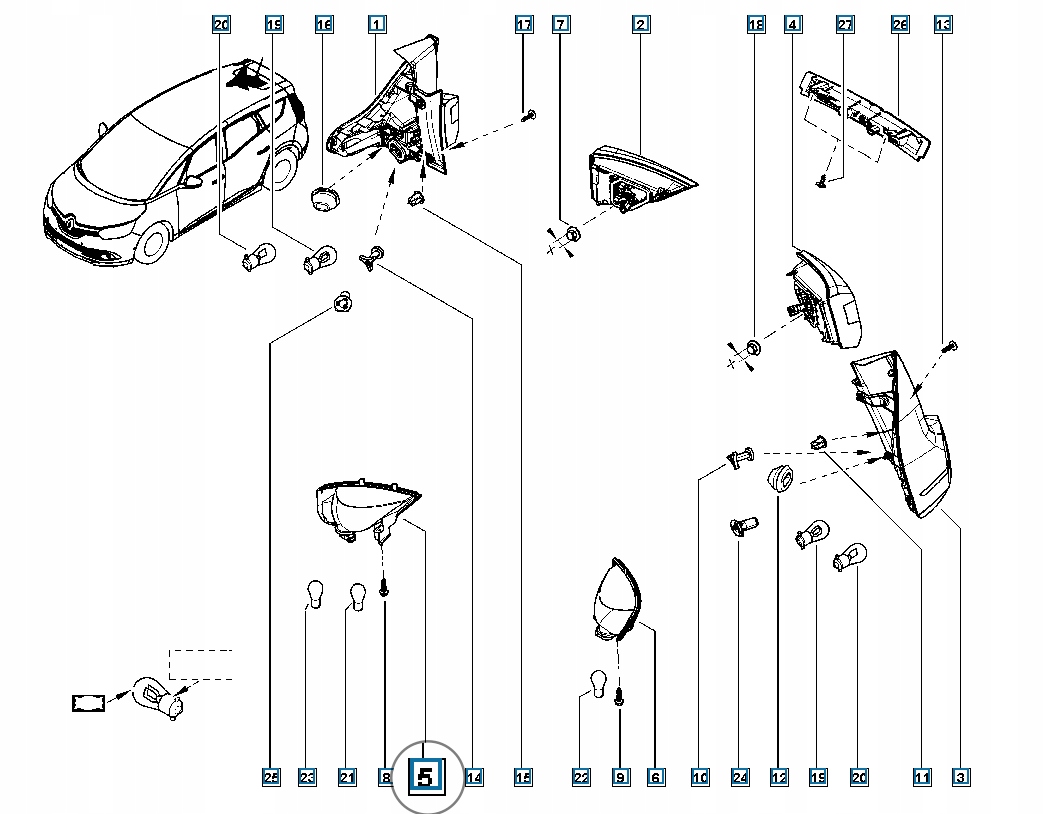 20 19 16 1 17 7 2 18 4 27 26 13

25 23 21 8 5 14 15 22 9 6 10 24 12 19 20 11 3