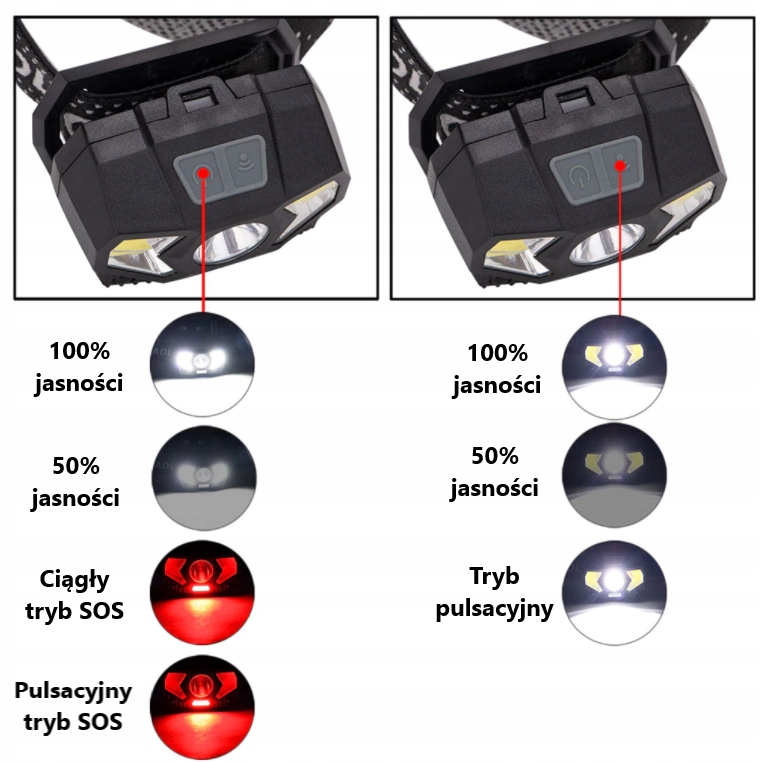 100%
jasności

50%
jasności

Ciągły
tryb SOS

Pulsacyjny
tryb SOS

100%
jasności

50%
jasności

Tryb
pulsacyjny