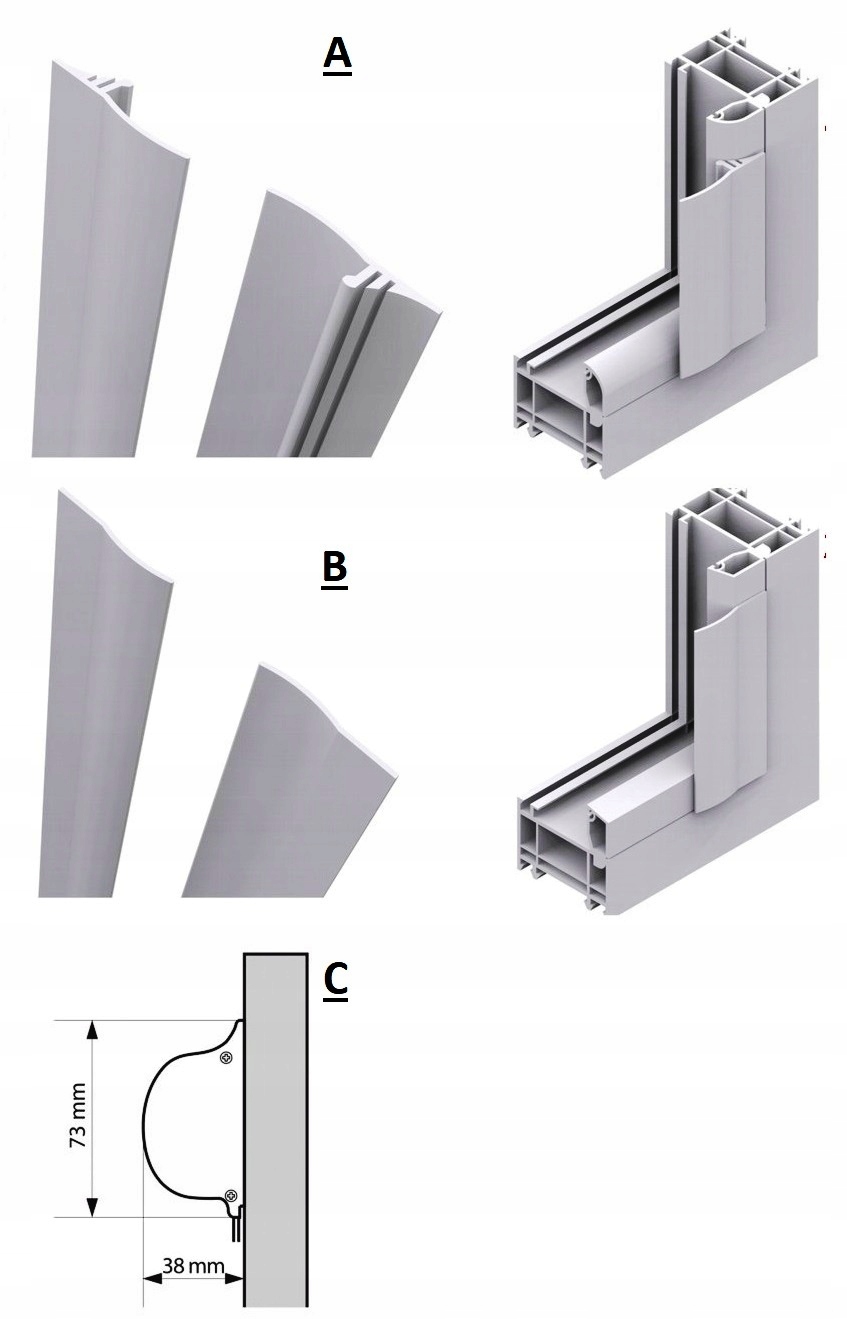 A

B

C

73 mm

38 mm