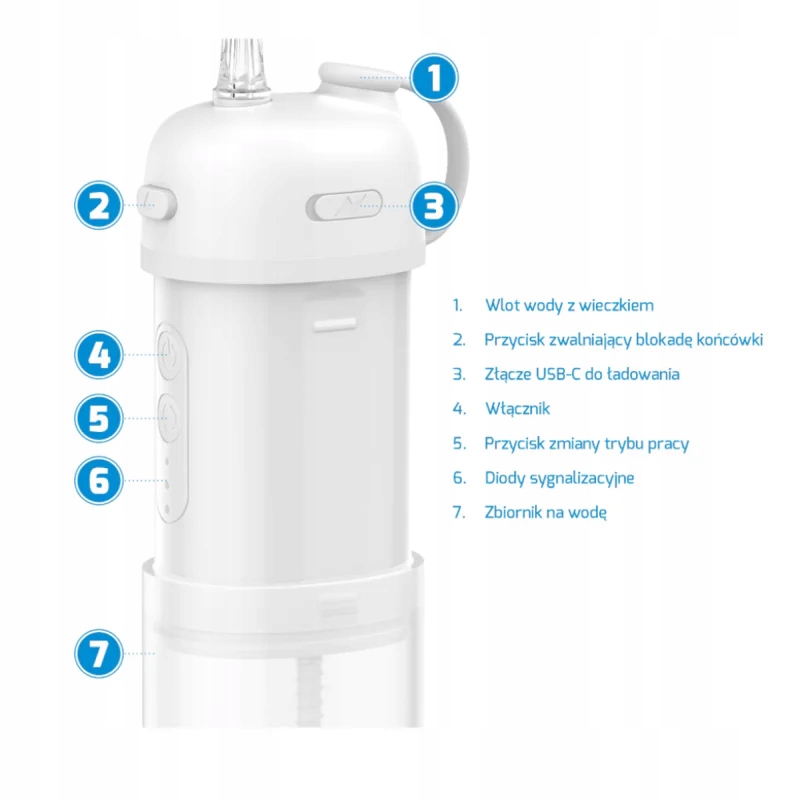 1
2
3
4
5
6
7

1. Wlot wody z wieczkiem
2. Przycisk zwalniający blokadę końcówki
3. Złącze USB-C do ładowania
4. Włącznik
5. Przycisk zmiany trybu pracy
6. Diody sygnalizacyjne
7. Zbiornik na wodę