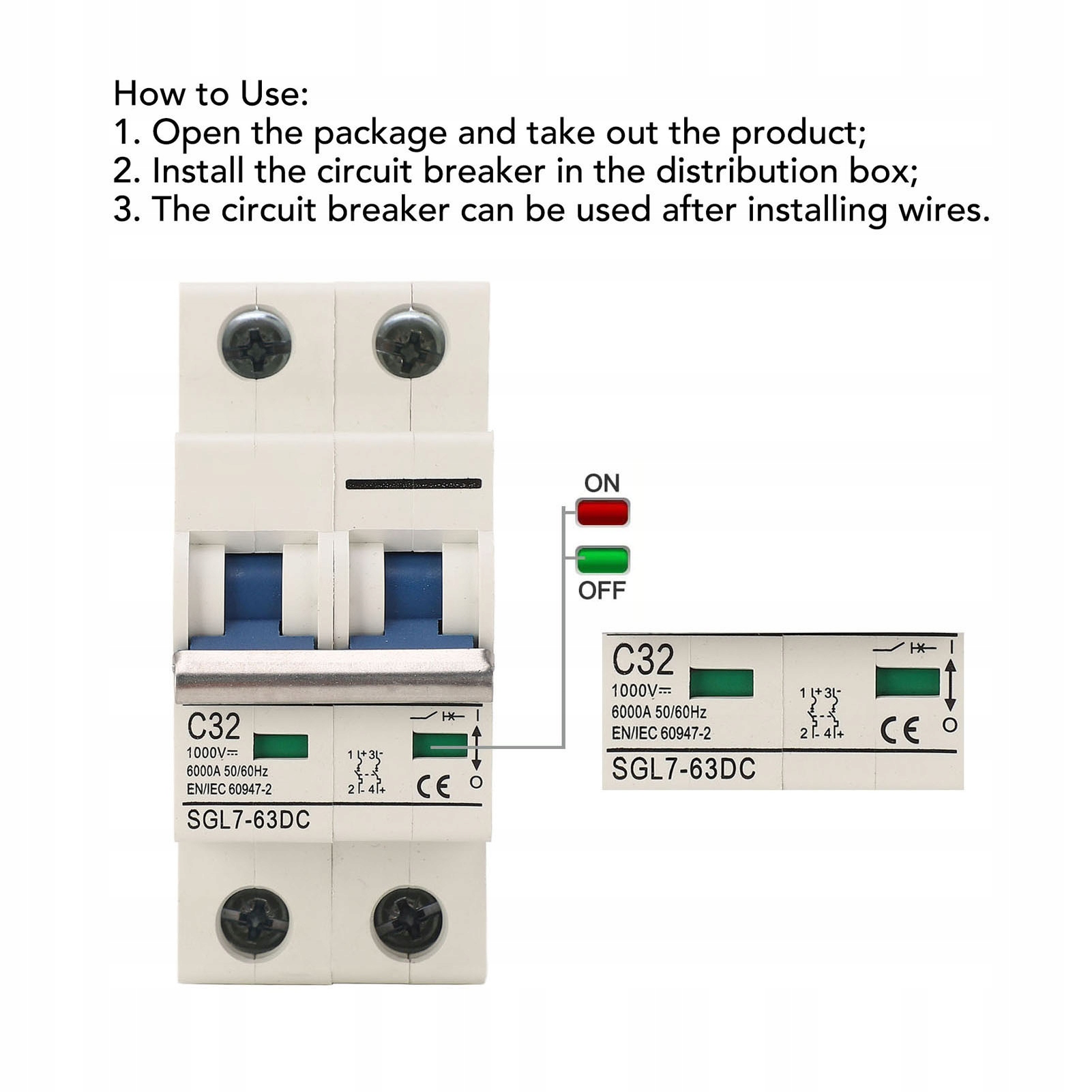 How to Use:
1. Open the package and take out the product;
2. Install the circuit breaker in the distribution box;
3. The circuit breaker can be used after installing wires.

C32
1000V⎓
6000A 50/60Hz
EN/IEC 60947-2
1 + 3 -
2 - 4 +
CE
I
O
SGL7-63DC

ON
OFF

C32
1000V⎓
6000A 50/60Hz
EN/IEC 60947-2
1 + 3 -
2 - 4 +
CE
I
O
SGL7-63DC