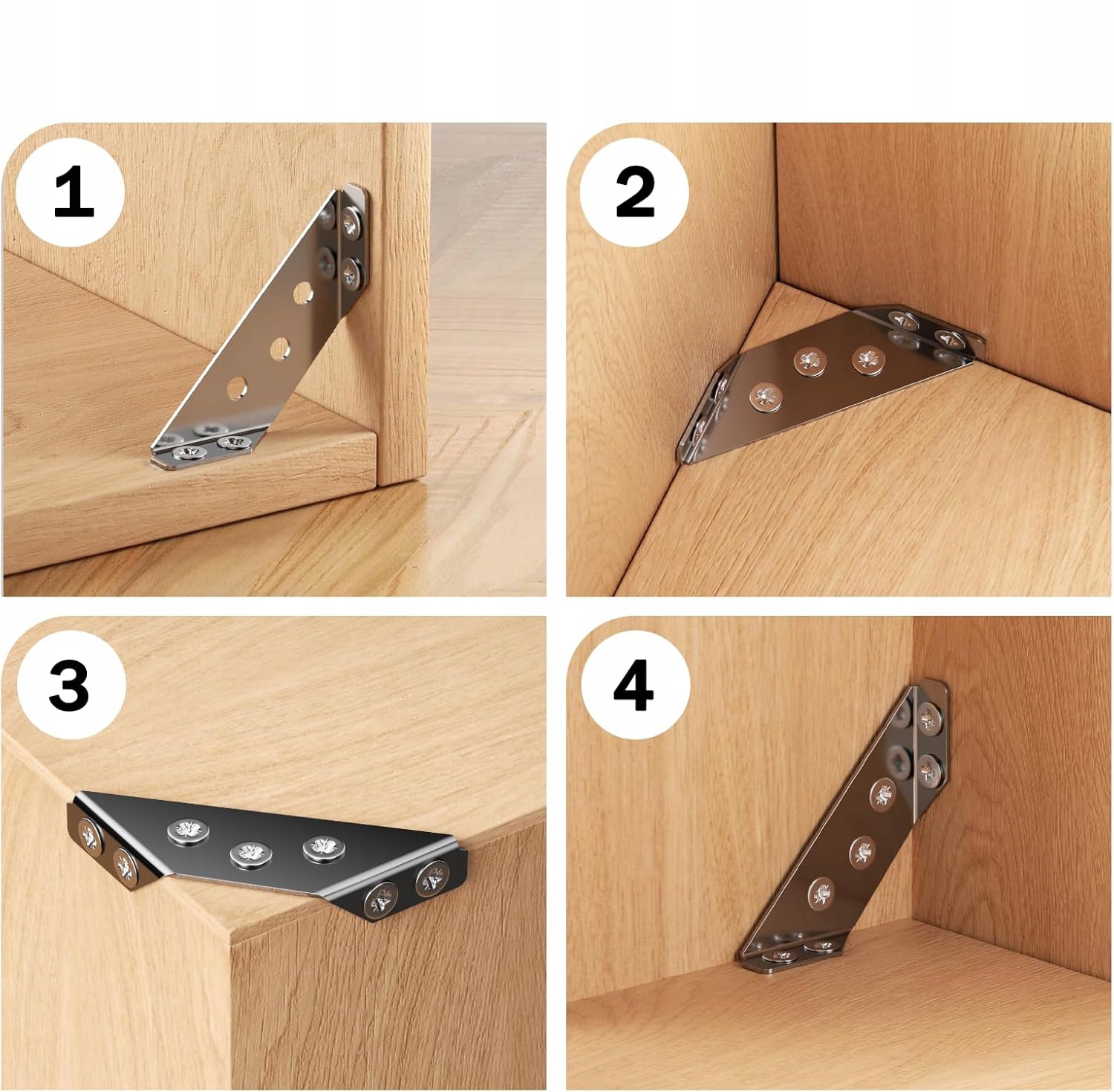 1

2

3

4