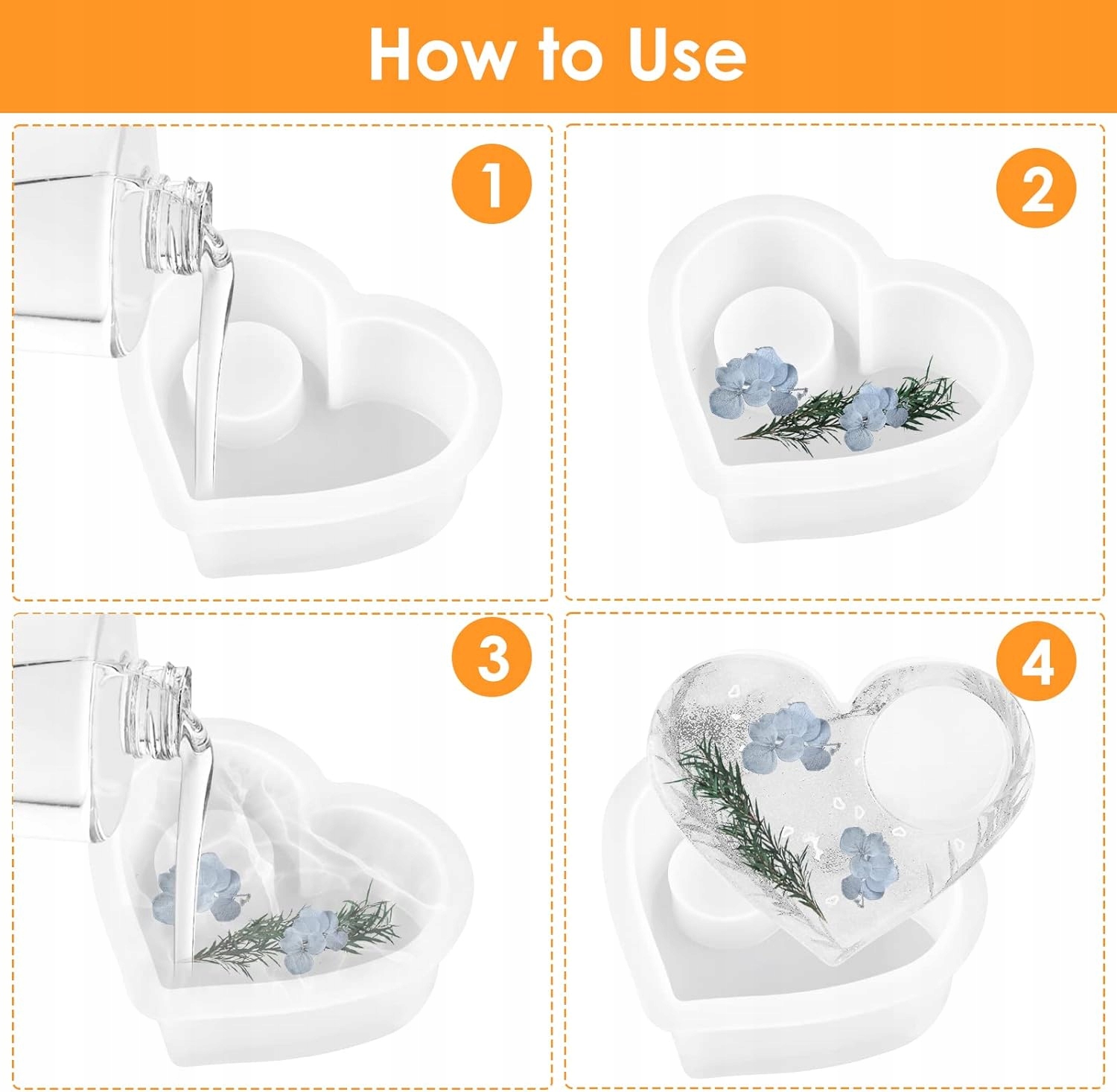 How to Use

1

2

3

4