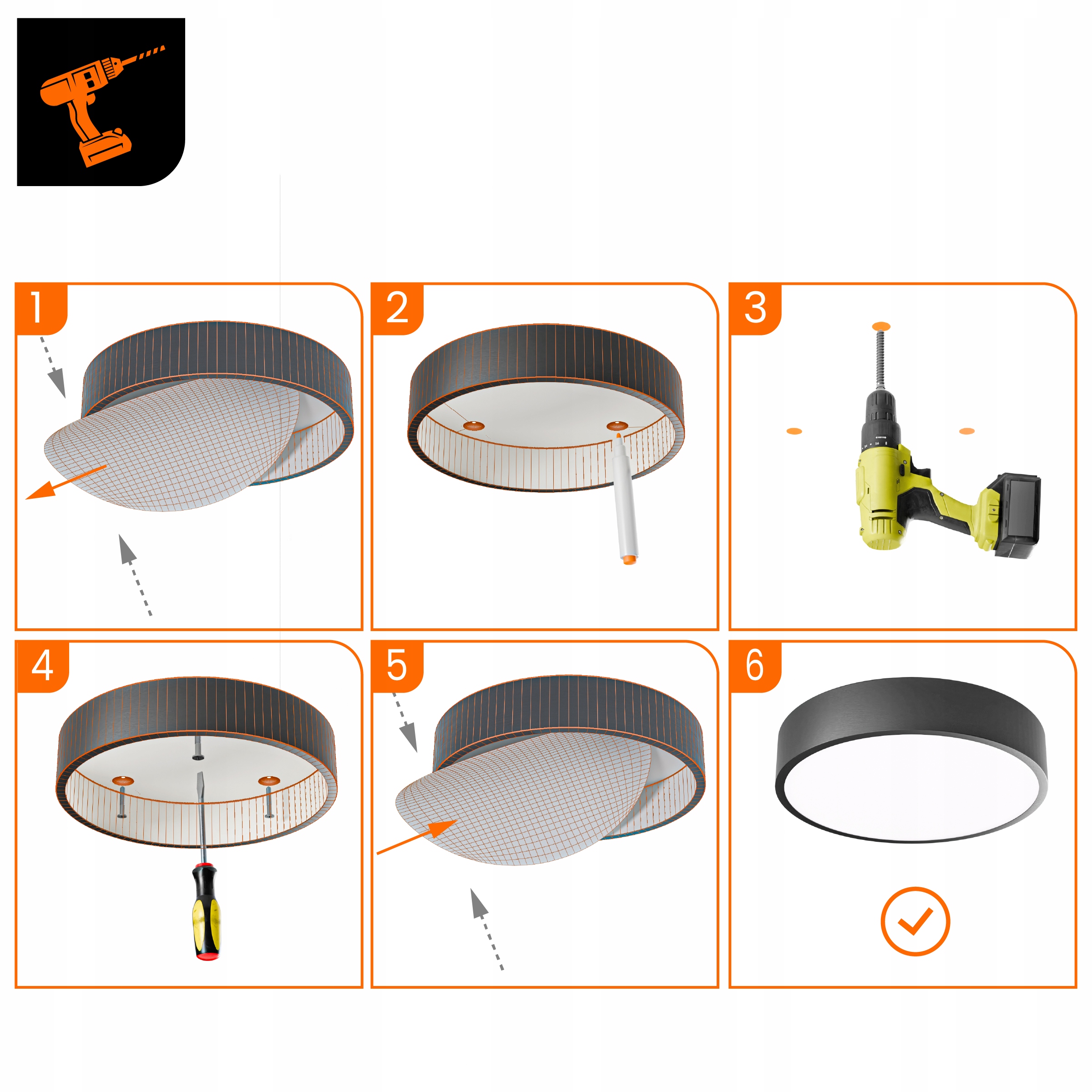 1

2

3

4

5

6