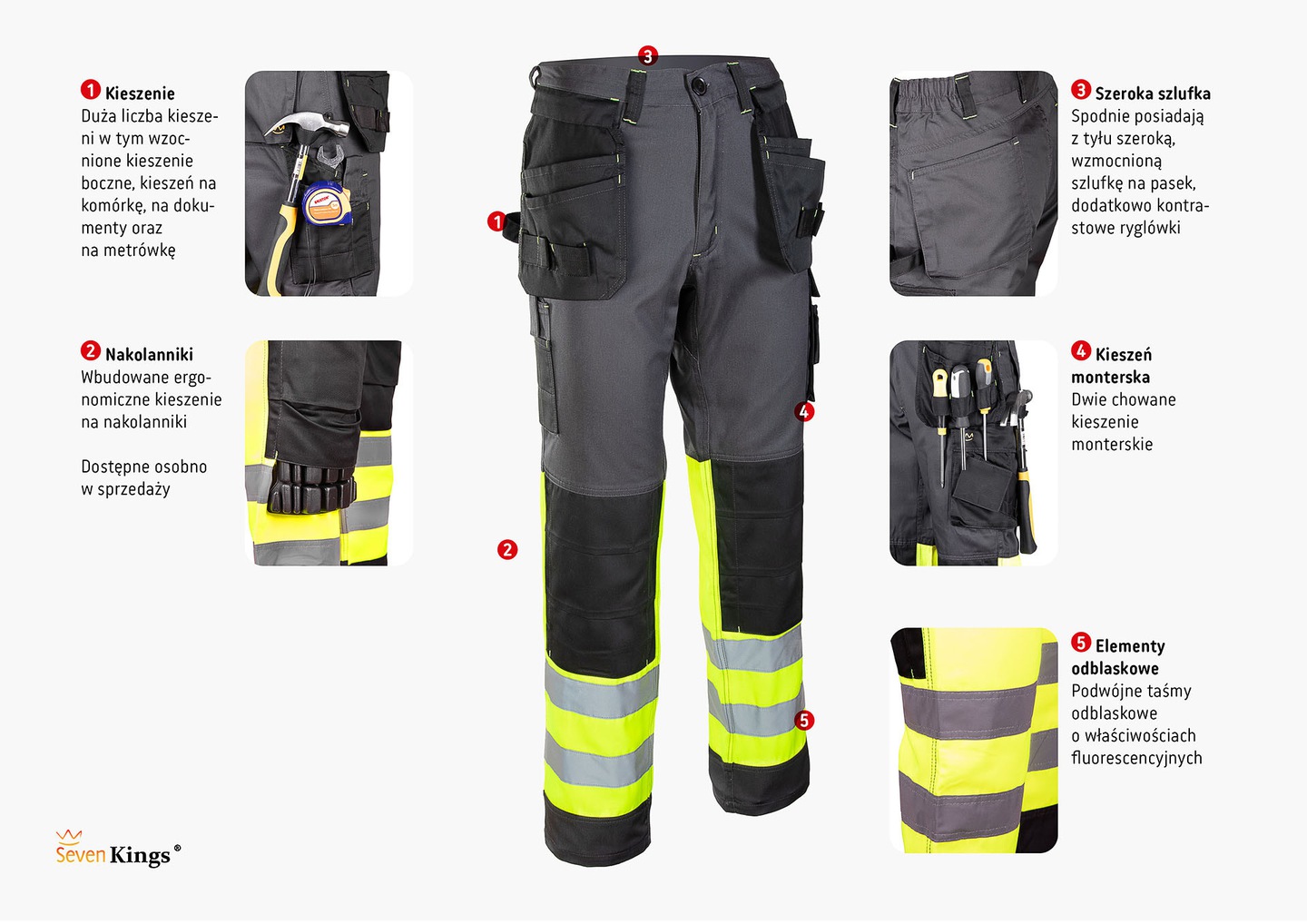 1 Kieszenie
Duża liczba kieszeni w tym wzocnione kieszenie boczne, kieszeń na komórkę, na dokumenty oraz na metrówkę

2 Nakolanniki
Wbudowane ergonomiczne kieszenie na nakolanniki

Dostępne osobno w sprzedaży

3

1

4

2

5

3 Szeroka szlufka
Spodnie posiadają z tyłu szeroką, wzmocnioną szlufkę na pasek, dodatkowo kontrastowe ryglówki

4 Kieszeń monterska
Dwie chowane kieszenie monterskie

5 Elementy odblaskowe
Podwójne taśmy odblaskowe o właściwościach fluorescencyjnych

Seven Kings®