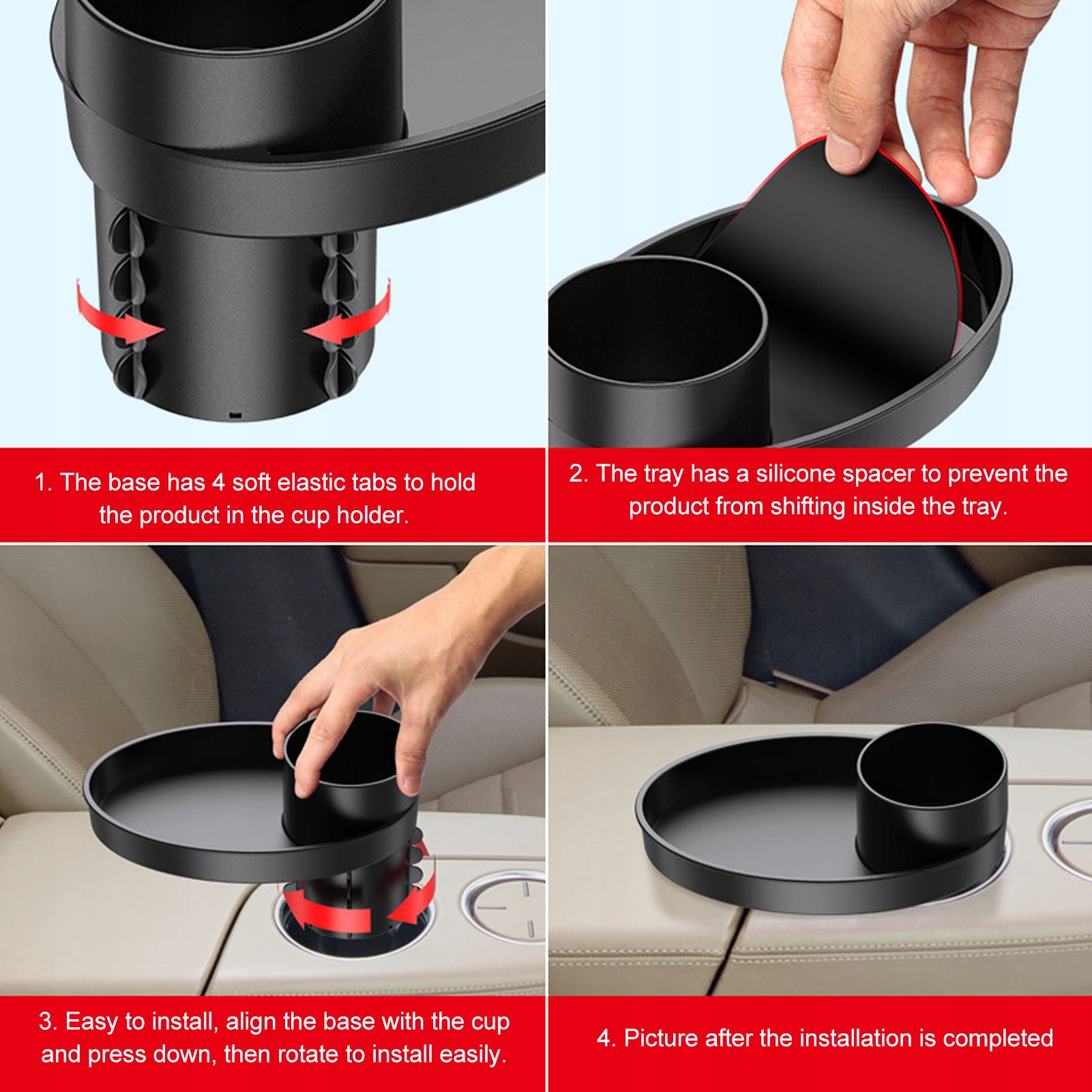 1. The base has 4 soft elastic tabs to hold the product in the cup holder.

2. The tray has a silicone spacer to prevent the product from shifting inside the tray.

3. Easy to install, align the base with the cup and press down, then rotate to install easily.

4. Picture after the installation is completed