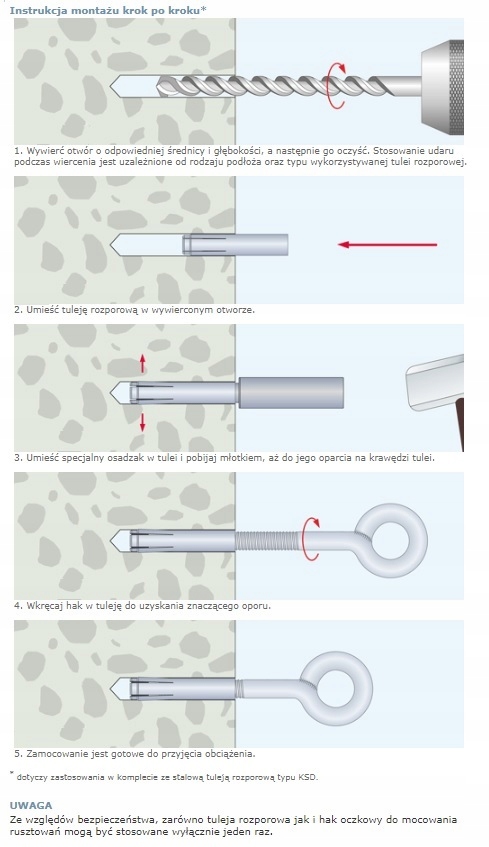 Instrukcja montażu krok po kroku*

1. Wywierć otwór o odpowiedniej średnicy i głębokości, a następnie go oczyść. Stosowanie udaru podczas wiercenia jest uzależnione od rodzaju podłoża oraz typu wykorzystywanej tulei rozporowej.

2. Umieść tuleję rozporową w wywierconym otworze.

3. Umieść specjalny osadzak w tulei i pobijaj młotkiem, aż do jego oparcia na krawędzi tulei.

4. Wkręcaj hak w tuleję do uzyskania znaczącego oporu.

5. Zamocowanie jest gotowe do przyjęcia obciążenia.

* dotyczy zastosowania w komplecie ze stalową tuleją rozporową typu KSD.

UWAGA
Ze względów bezpieczeństwa, zarówno tuleja rozporowa jak i hak oczkowy do mocowania rusztowań mogą być stosowane wyłącznie jeden raz.