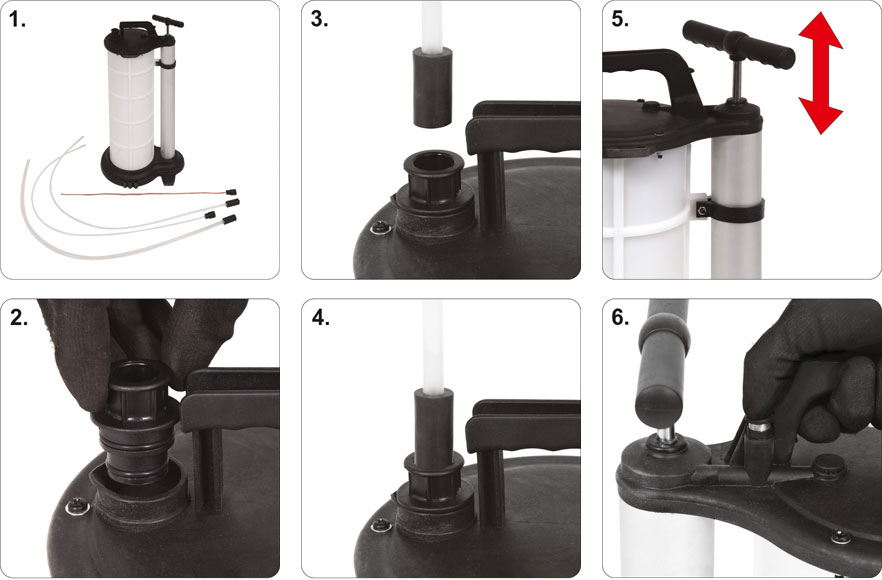 1.

3.

5.

2.

4.

6.