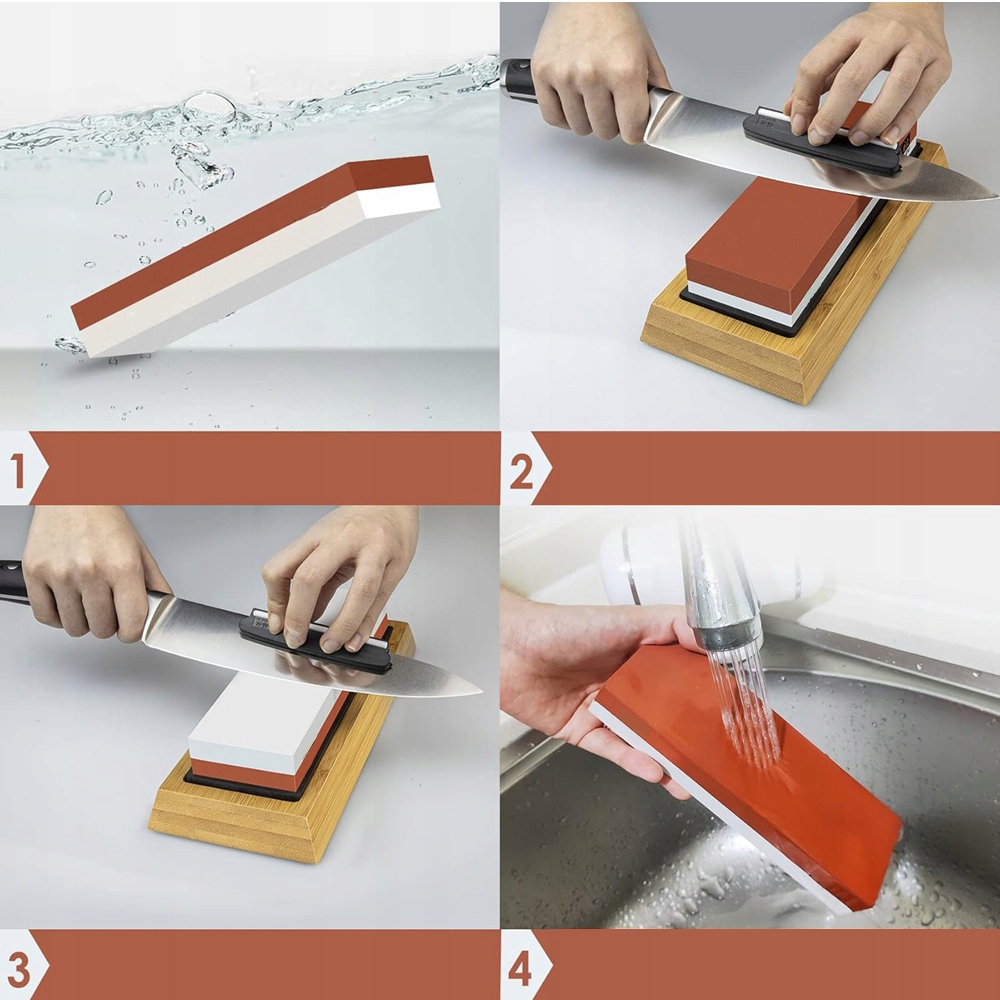 1

2

3

4