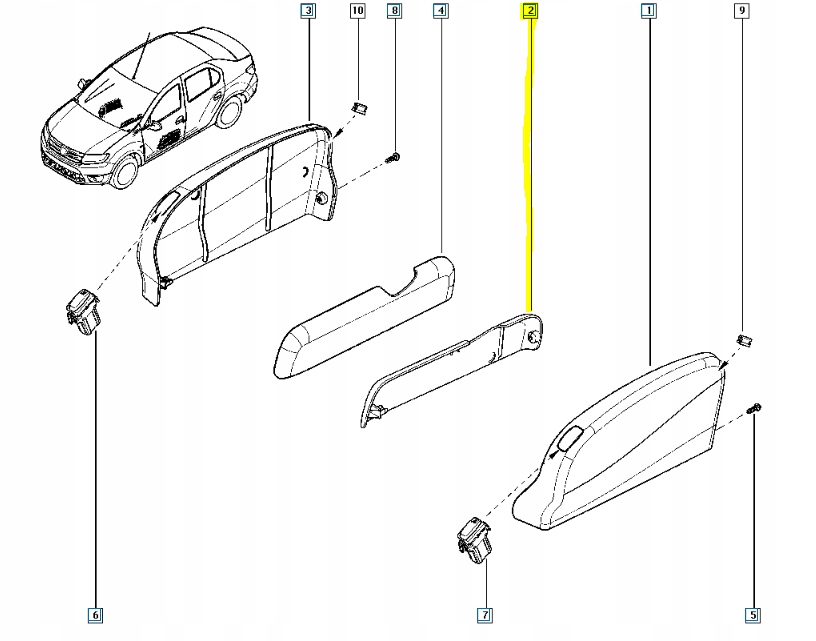 3
10
8
4
2
1
9
6
7
5