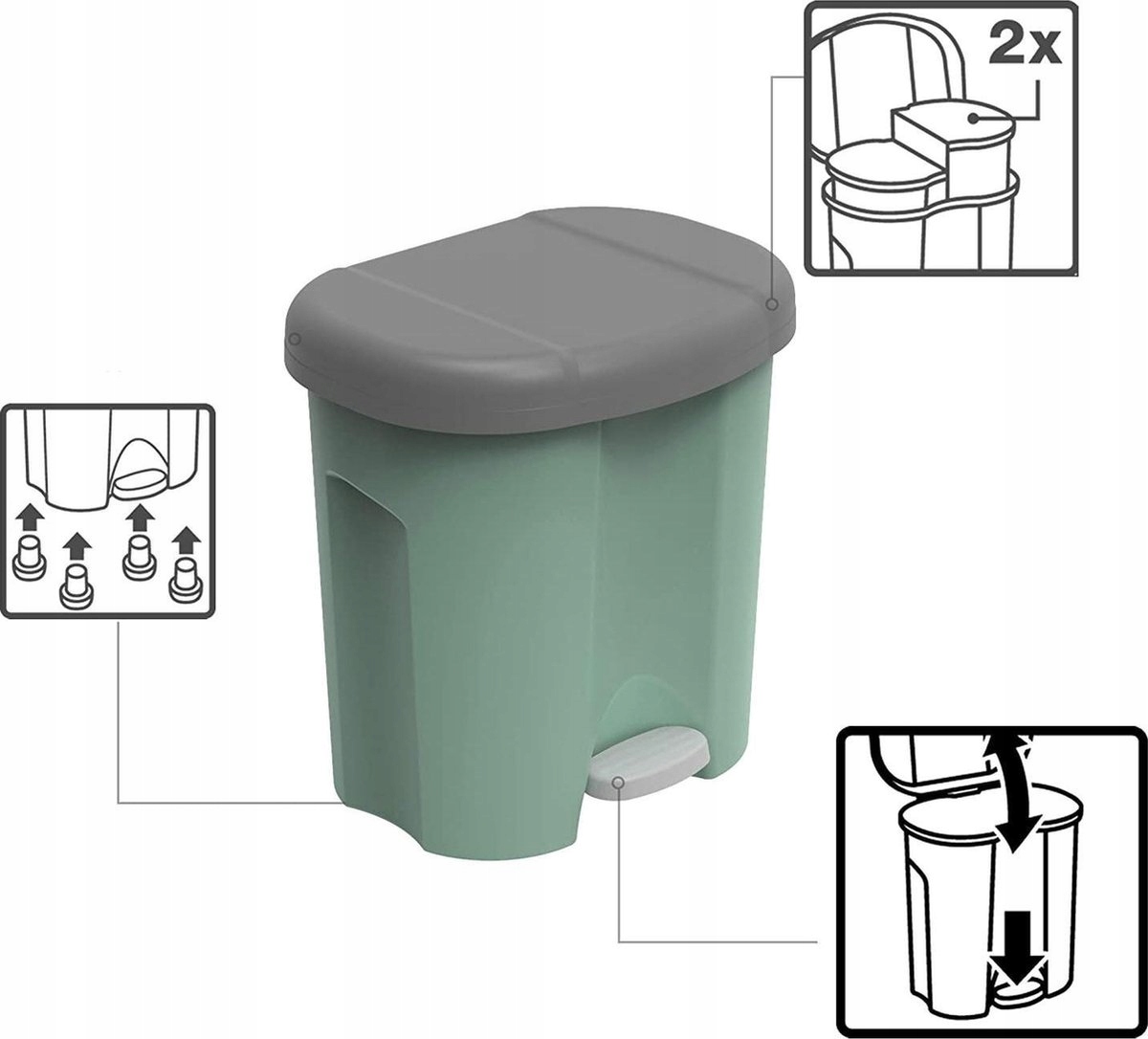 2x