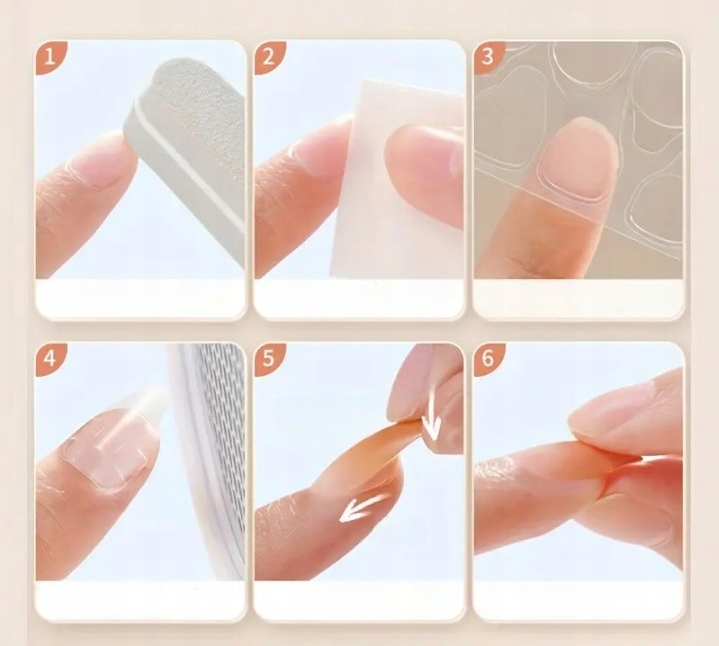 1

2

3

4

5

6