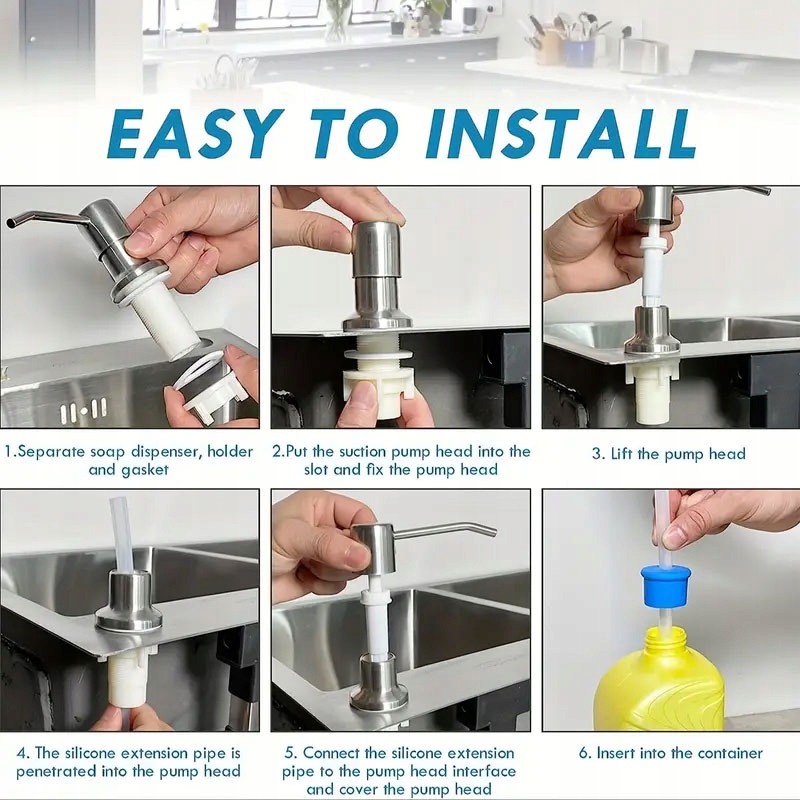 EASY TO INSTALL

1.Separate soap dispenser, holder and gasket

2.Put the suction pump head into the slot and fix the pump head

3. Lift the pump head

4. The silicone extension pipe is penetrated into the pump head

5. Connect the silicone extension pipe to the pump head interface and cover the pump head

6. Insert into the container