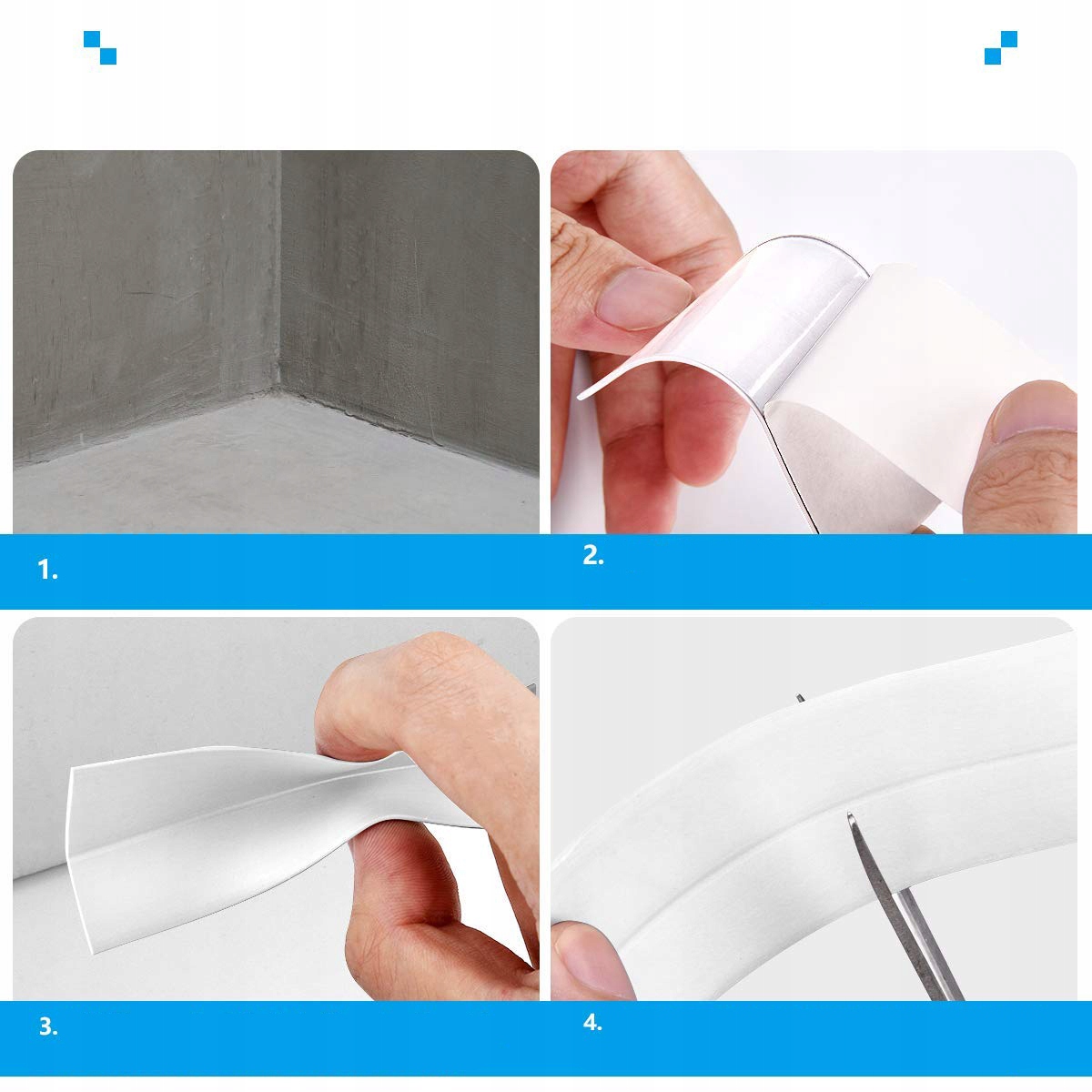 1.

2.

3.

4.