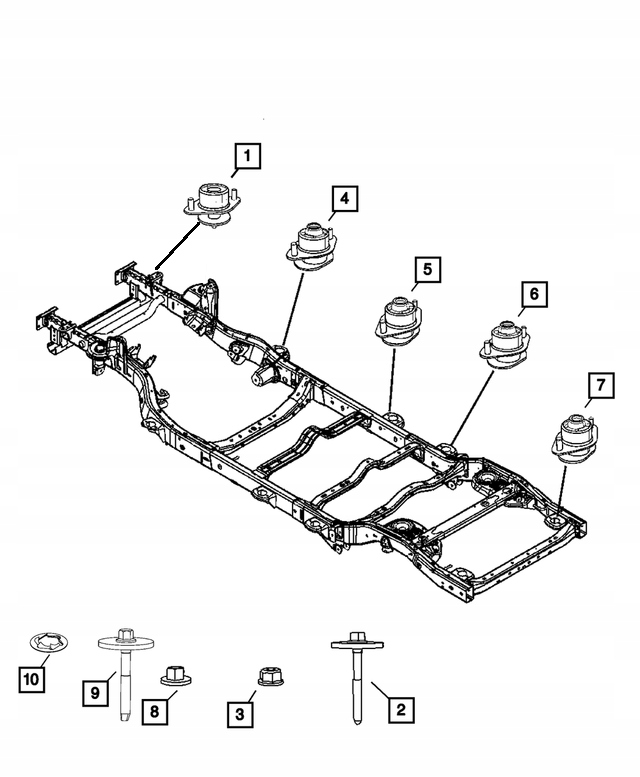 1
4
5
6
7
10
9
8
3
2