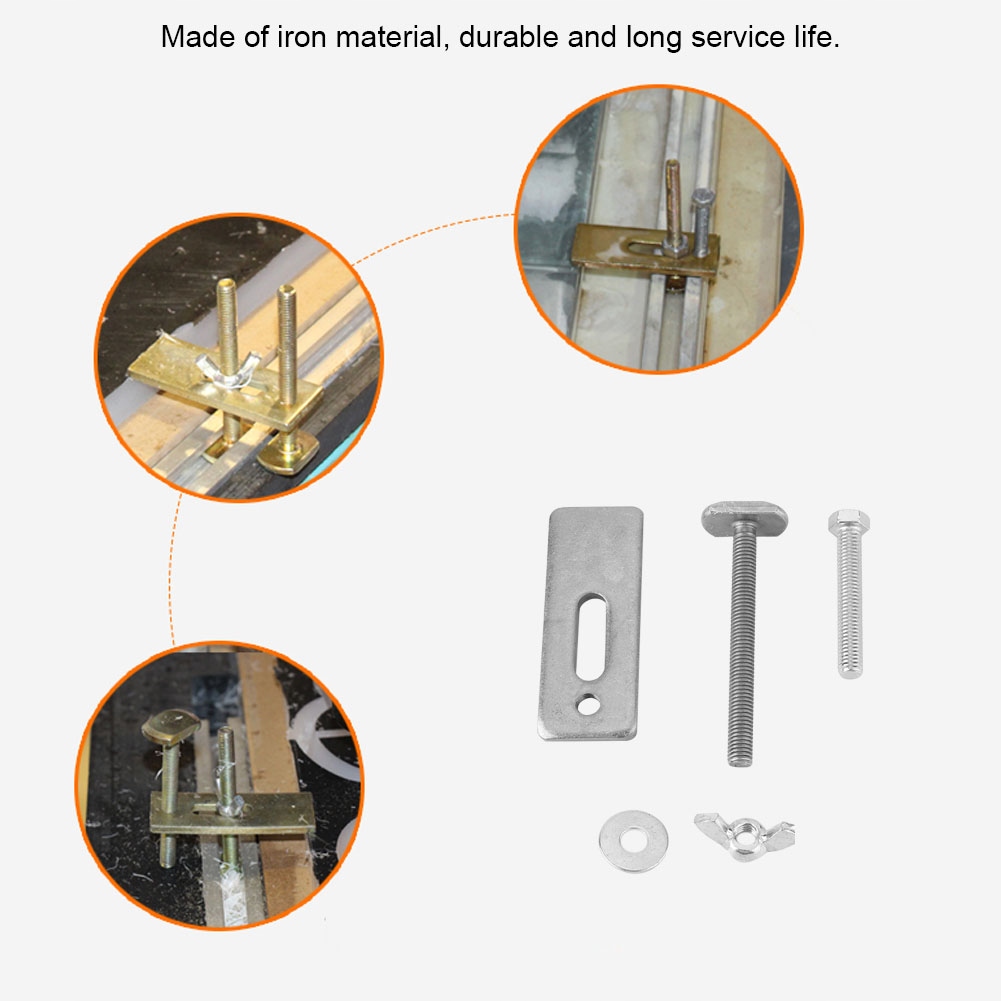 Made of iron material, durable and long service life.