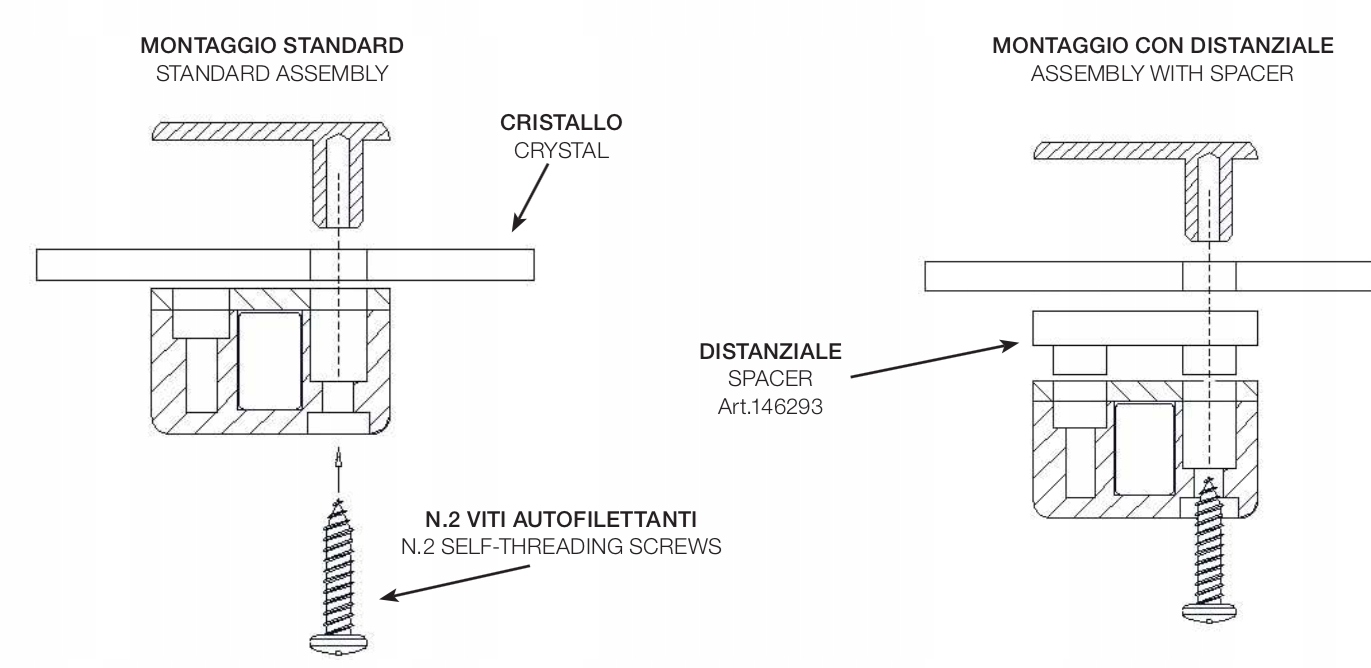 MONTAGGIO STANDARD
STANDARD ASSEMBLY

CRISTALLO
CRYSTAL

N.2 VITI AUTOFILETTANTI
N.2 SELF-THREADING SCREWS

MONTAGGIO CON DISTANZIALE
ASSEMBLY WITH SPACER

DISTANZIALE
SPACER
Art.146293