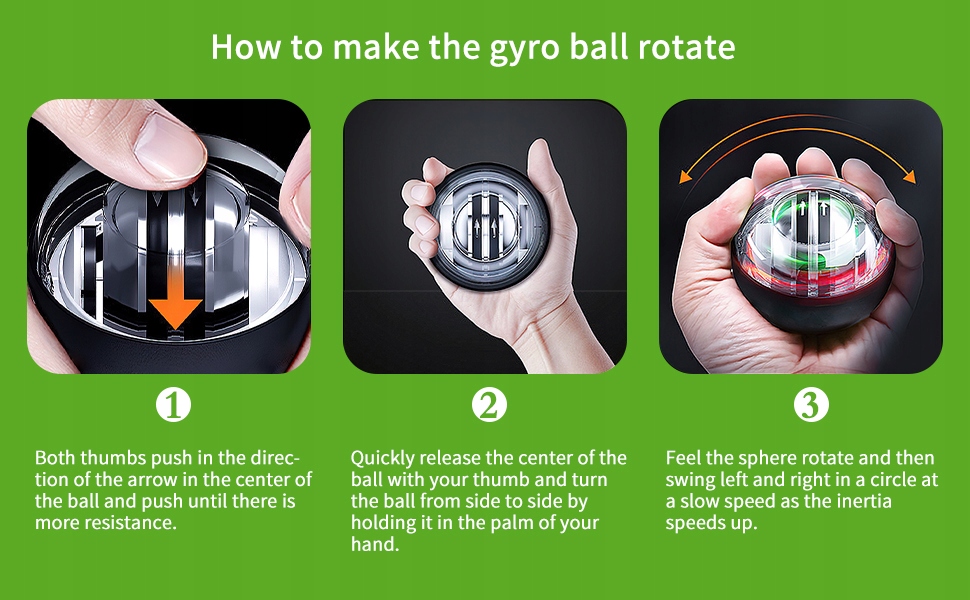 How to make the gyro ball rotate

1

Both thumbs push in the direction of the arrow in the center of the ball and push until there is more resistance.

2

Quickly release the center of the ball with your thumb and turn the ball from side to side by holding it in the palm of your hand.

3

Feel the sphere rotate and then swing left and right in a circle at a slow speed as the inertia speeds up.