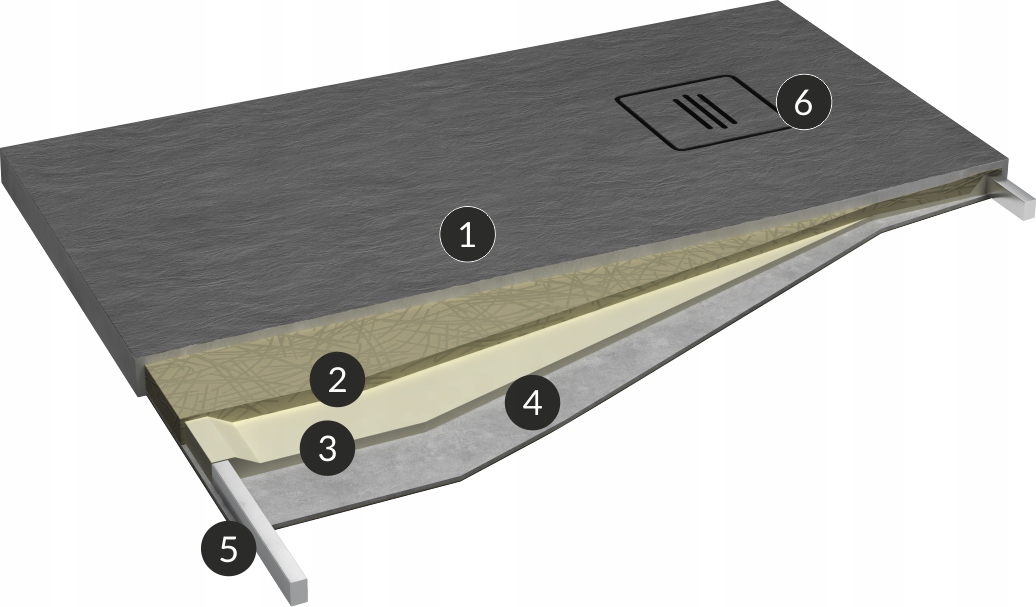 6
1
2
4
3
5