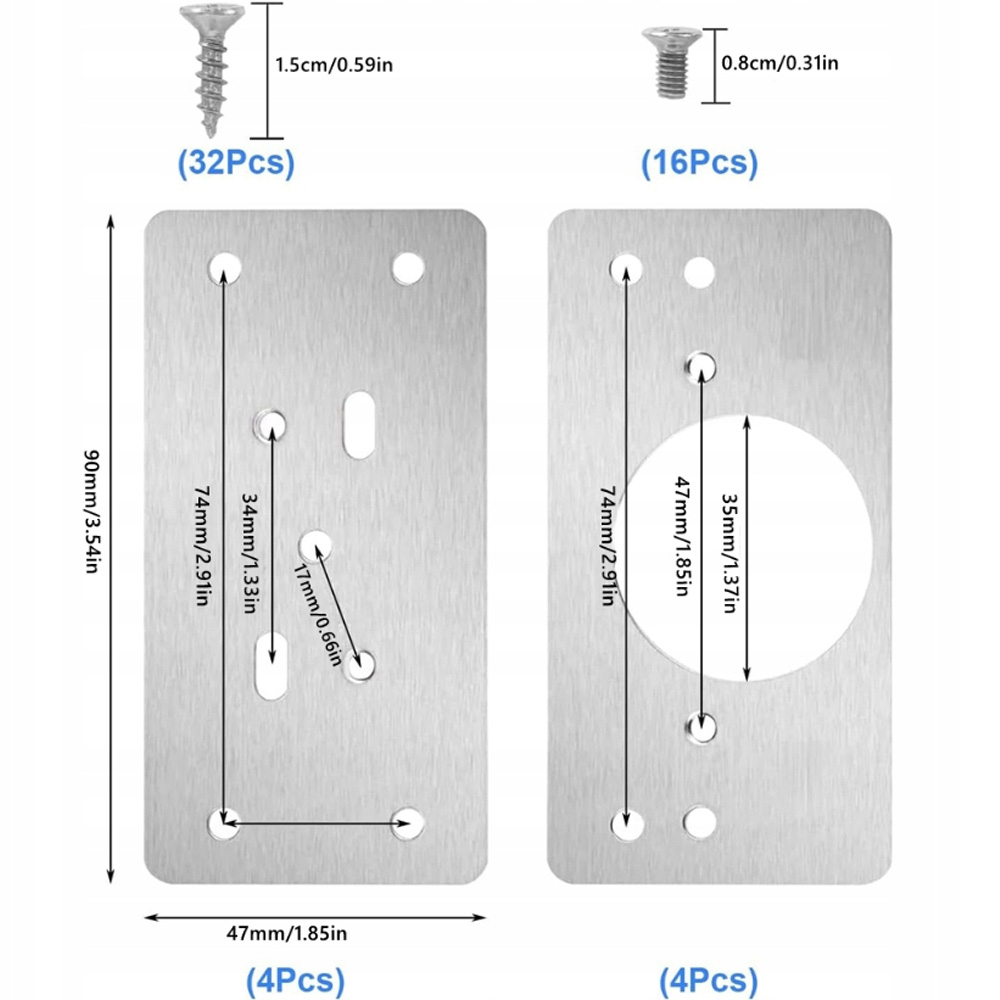 1.5cm/0.59in

(32Pcs)

0.8cm/0.31in

(16Pcs)

90mm/3.54in

74mm/2.91in

34mm/1.33in

17mm/0.66in

47mm/1.85in

(4Pcs)

74mm/2.91in

47mm/1.85in

35mm/1.37in

(4Pcs)