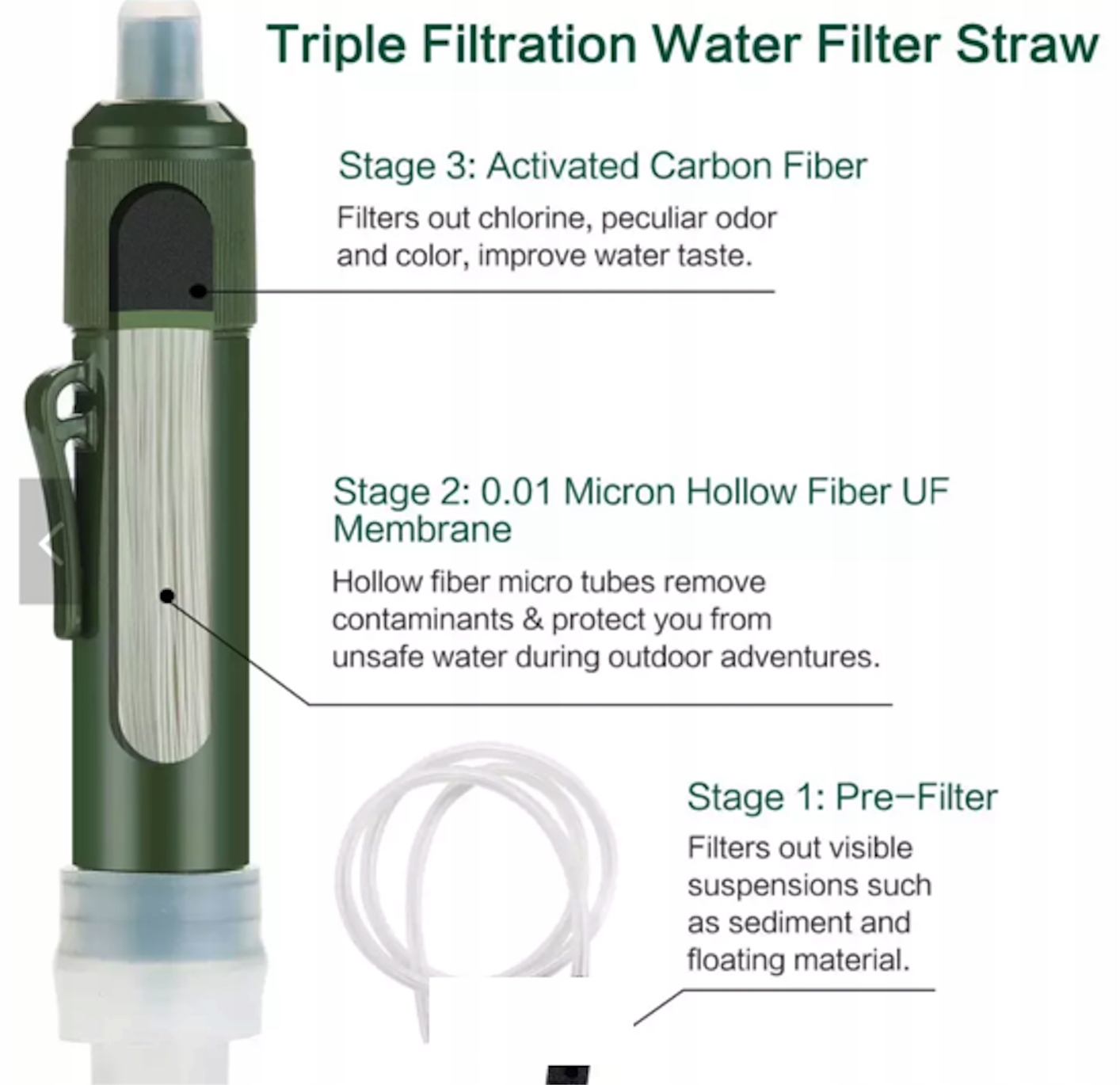 Triple Filtration Water Filter Straw

Stage 3: Activated Carbon Fiber

Filters out chlorine, peculiar odor and color, improve water taste.

Stage 2: 0.01 Micron Hollow Fiber UF Membrane

Hollow fiber micro tubes remove contaminants & protect you from unsafe water during outdoor adventures.

Stage 1: Pre-Filter

Filters out visible suspensions such as sediment and floating material.