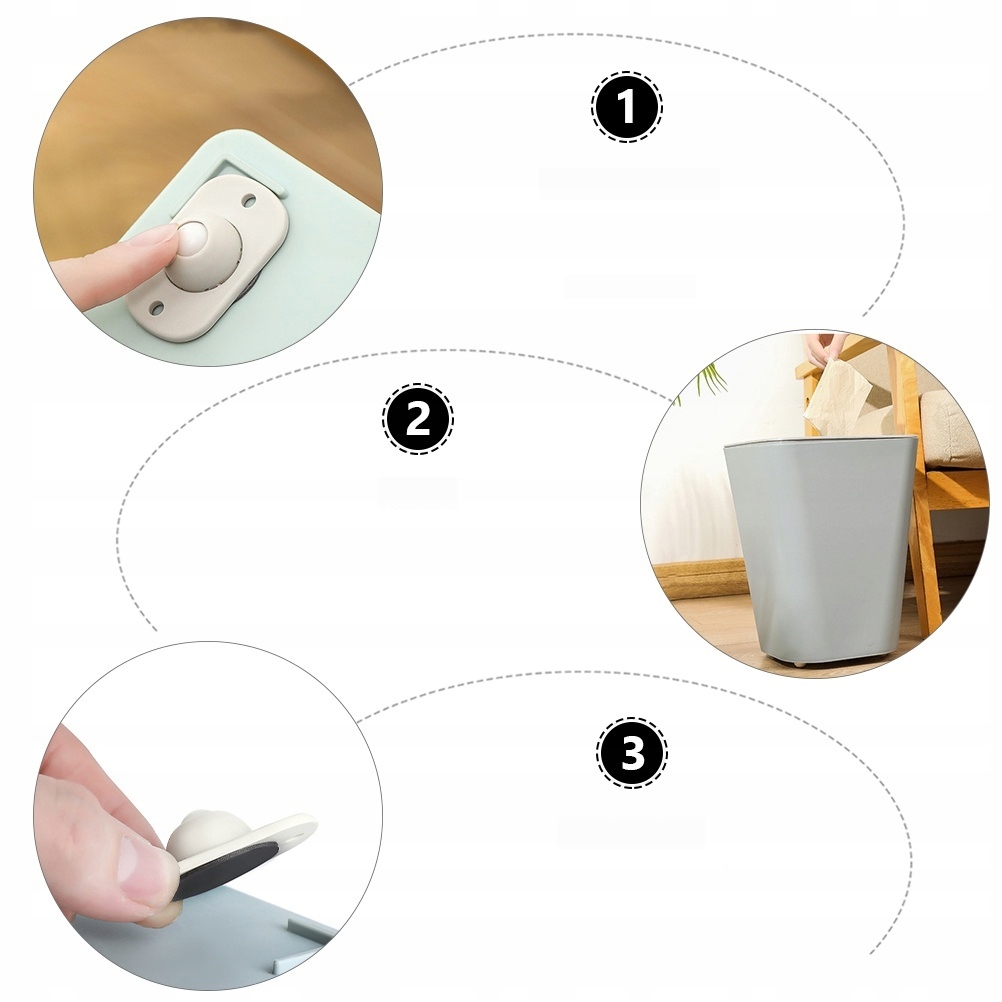 1

2

3