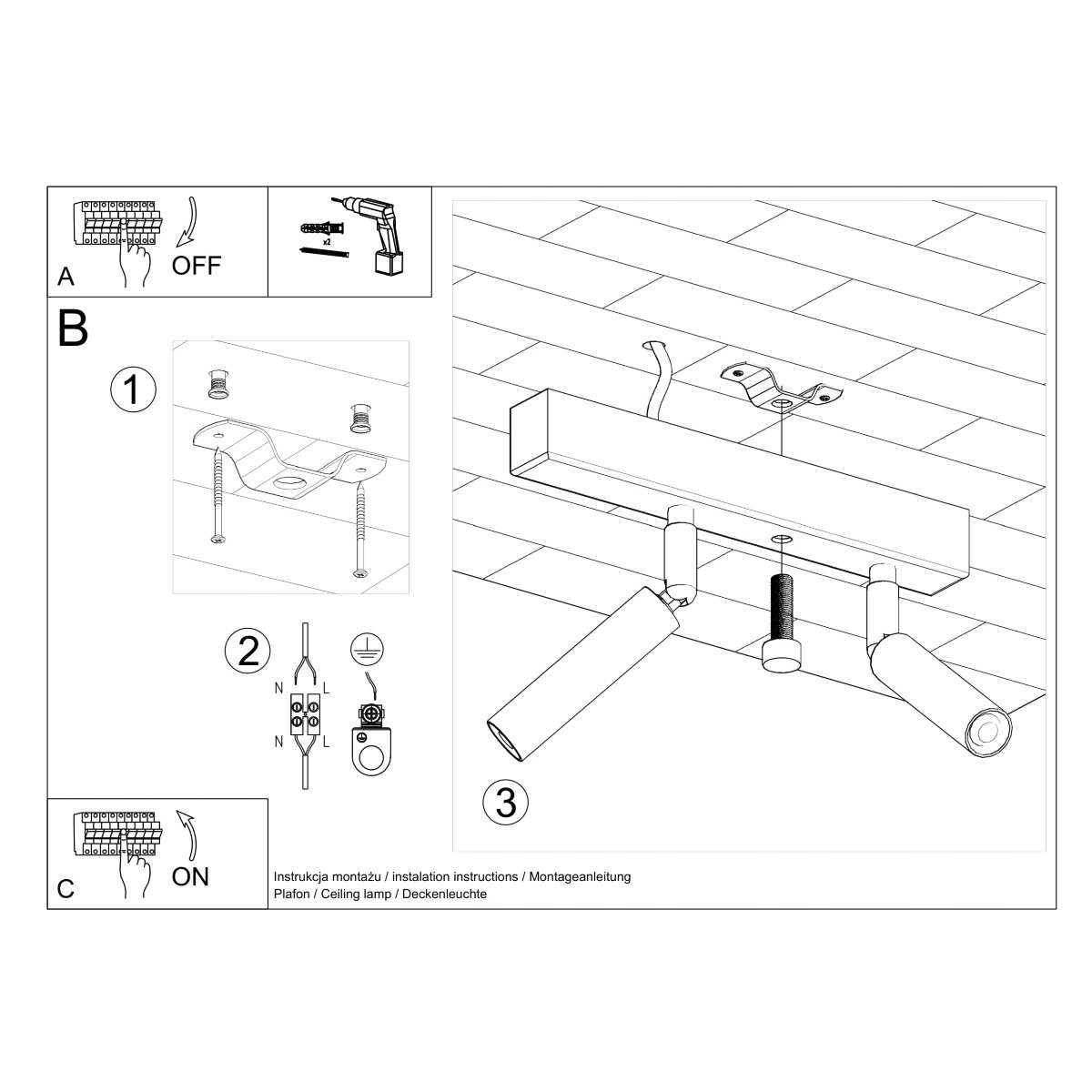 A
OFF

x2

B

1

2

N
L
N
L

3

C
ON

Instrukcja montażu / instalation instructions / Montageanleitung
Plafon / Ceiling lamp / Deckenleuchte