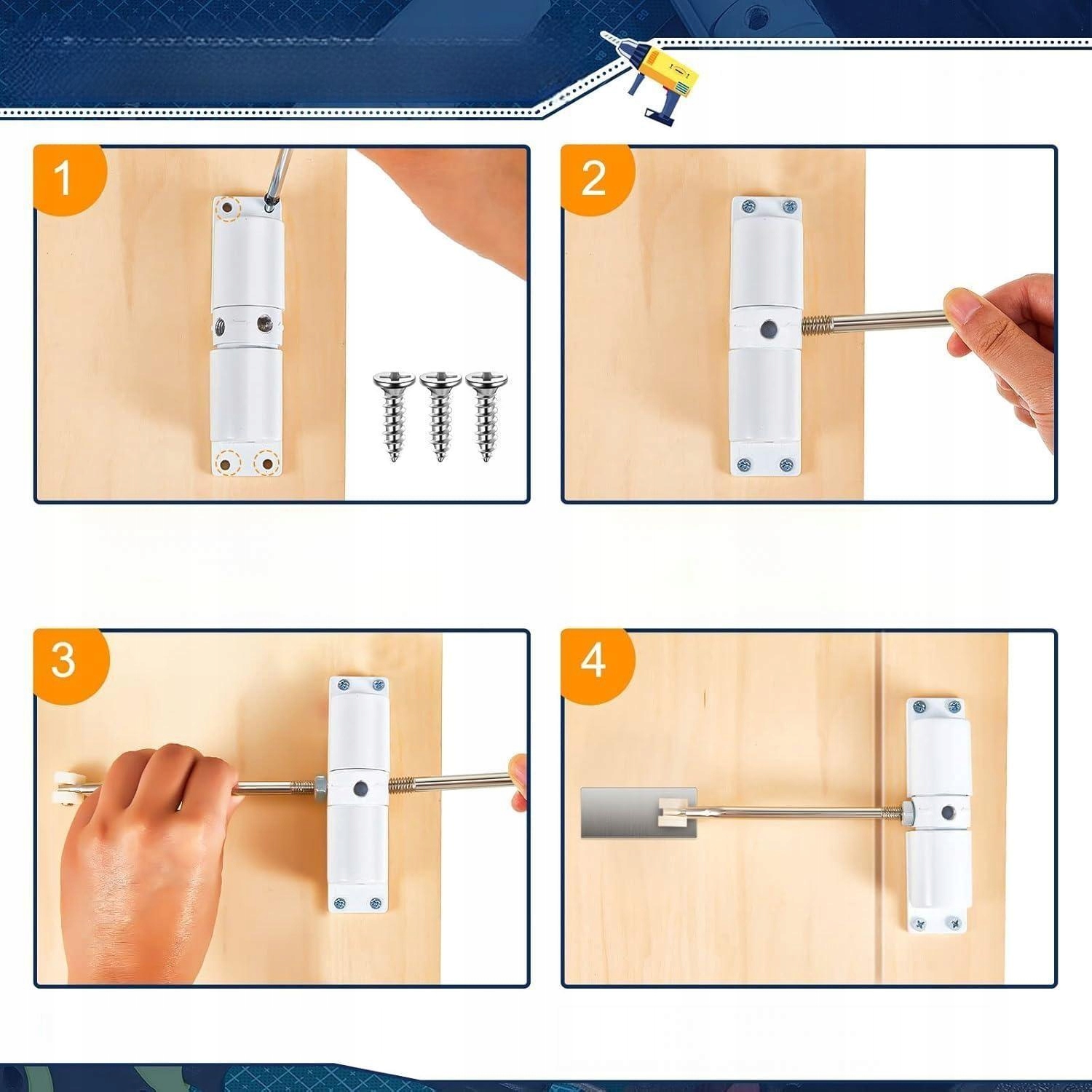 1

2

3

4