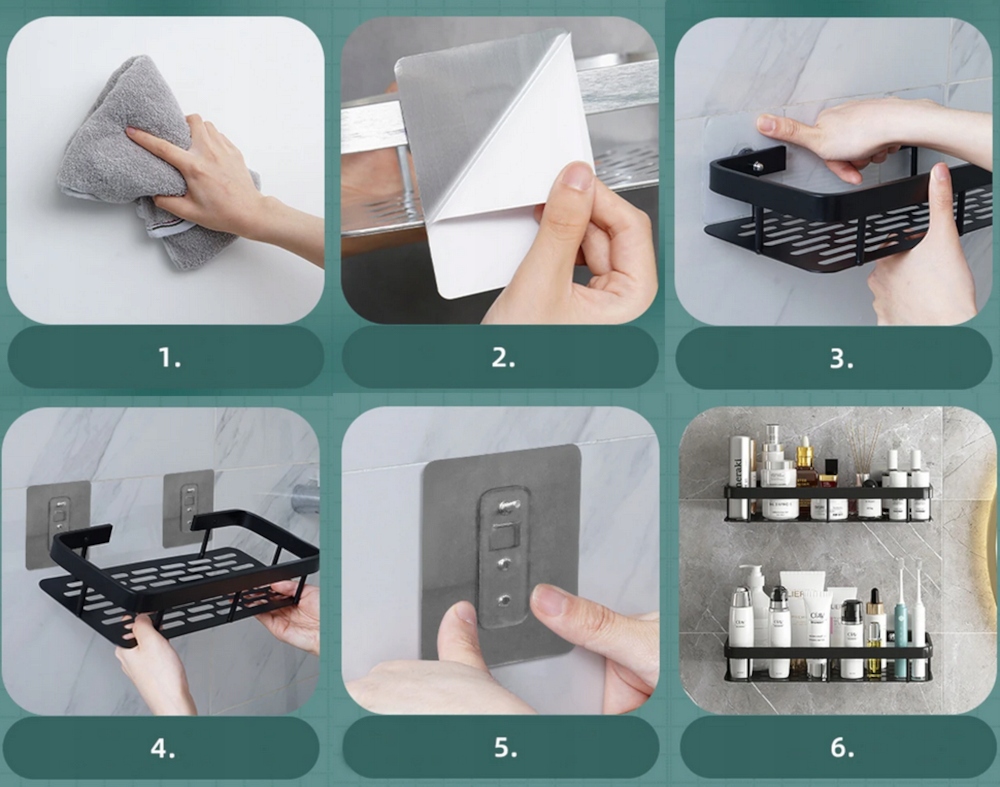 1.

2.

3.

4.

5.

6.