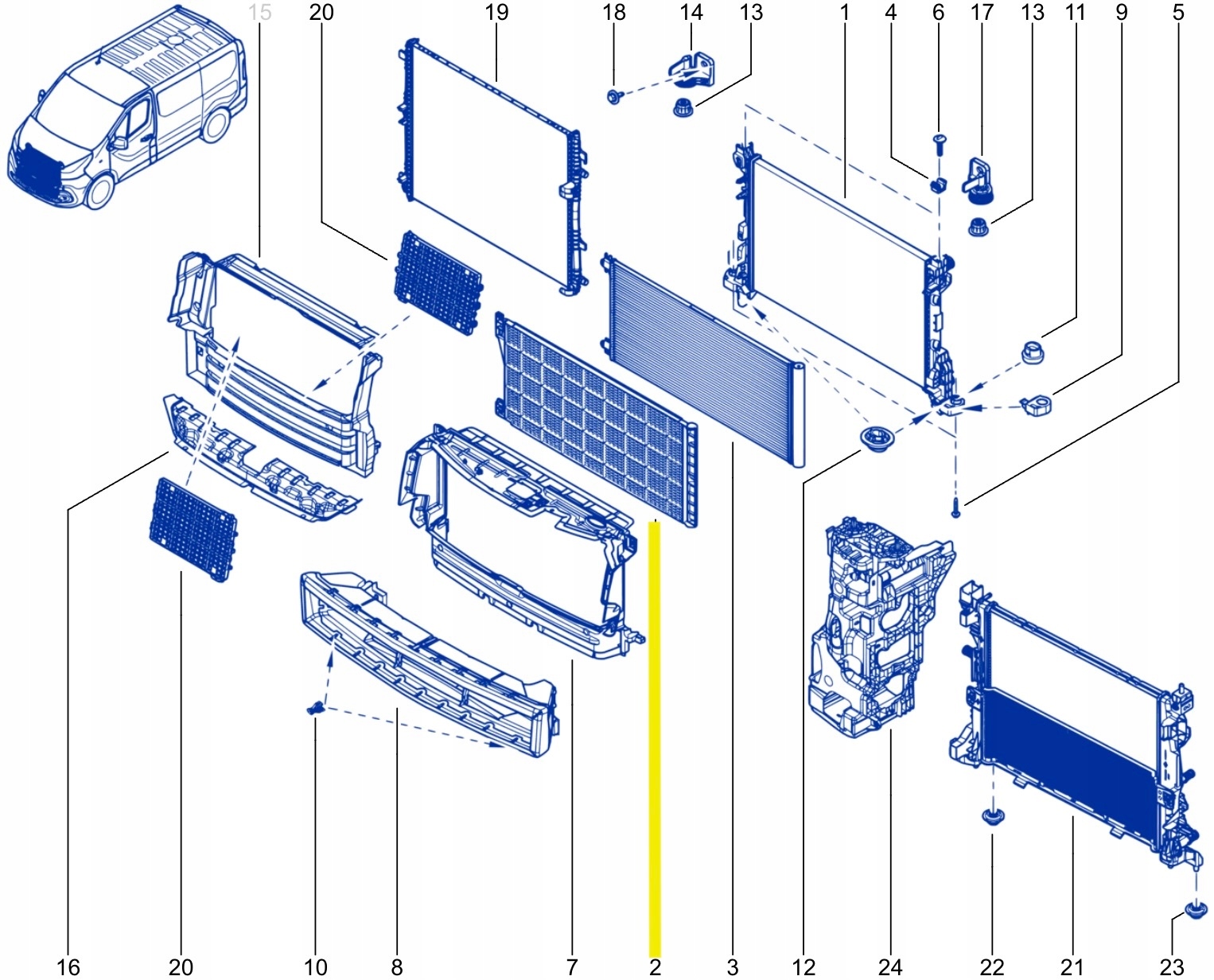 15 20 19 18 14 13 1 4 6 17 13 11 9 5

16 20 10 8 7 2 3 12 24 22 21 23