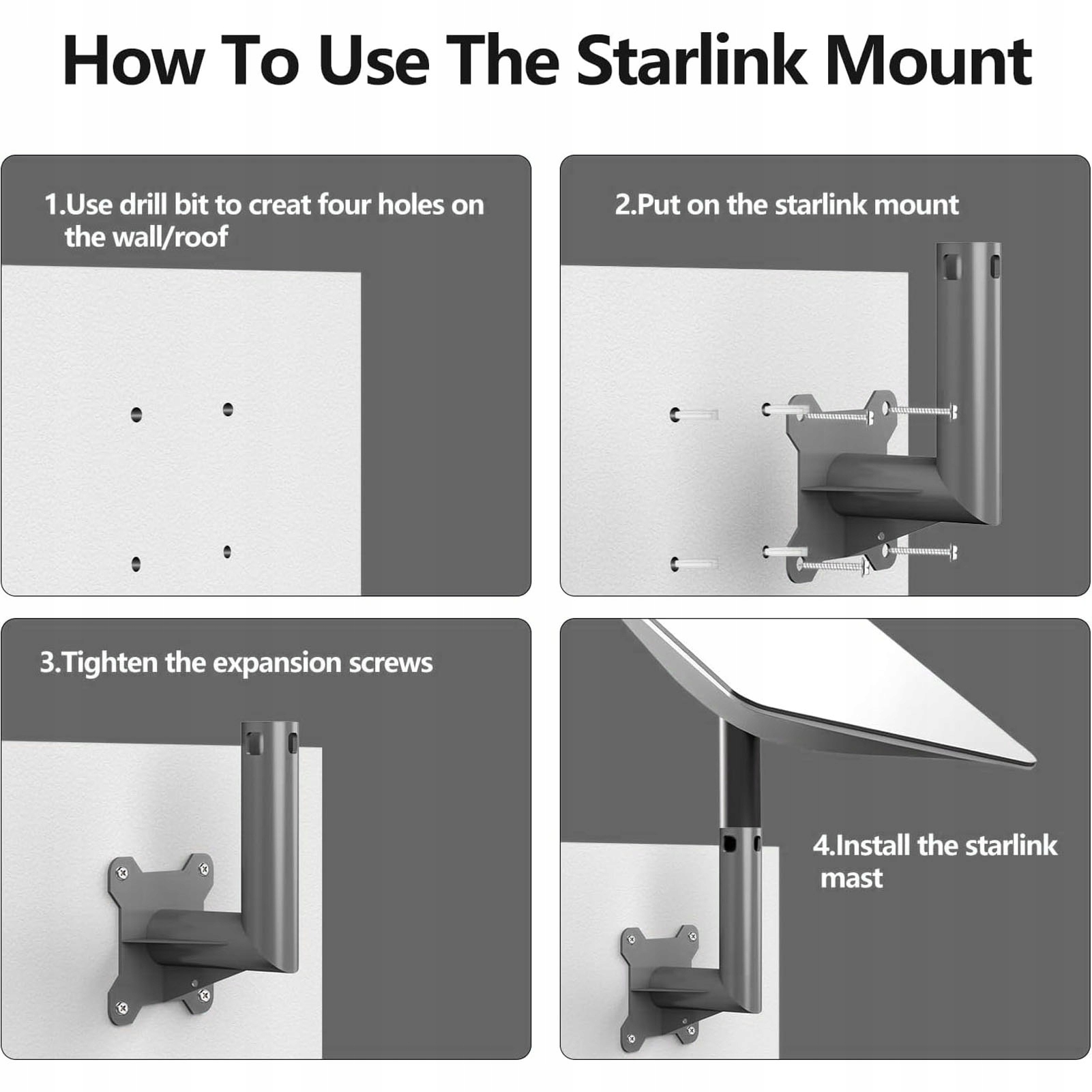 How To Use The Starlink Mount

1.Use drill bit to creat four holes on the wall/roof

2.Put on the starlink mount

3.Tighten the expansion screws

4.Install the starlink mast