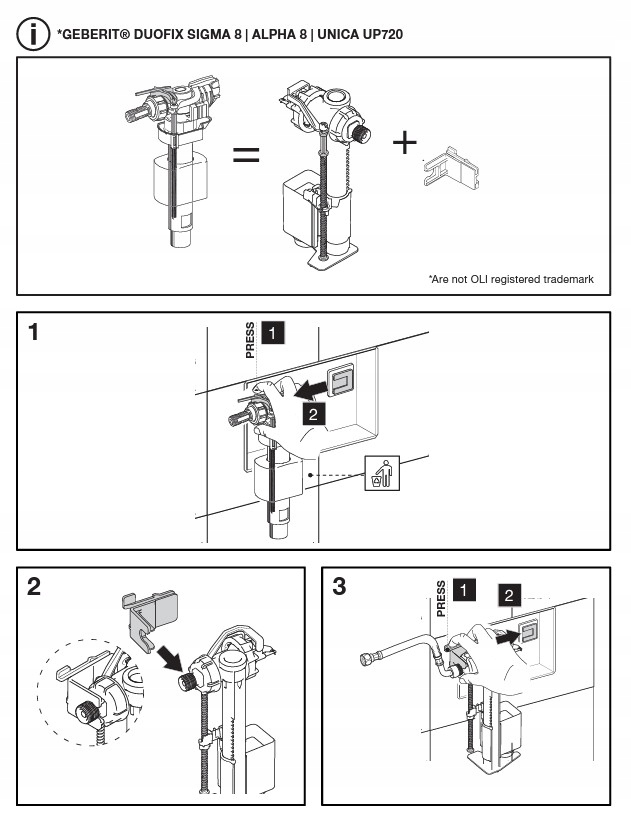 i *GEBERIT® DUOFIX SIGMA 8 | ALPHA 8 | UNICA UP720

=

+

*Are not OLI registered trademark

1

PRESS

1

2

2

3

PRESS

1

2