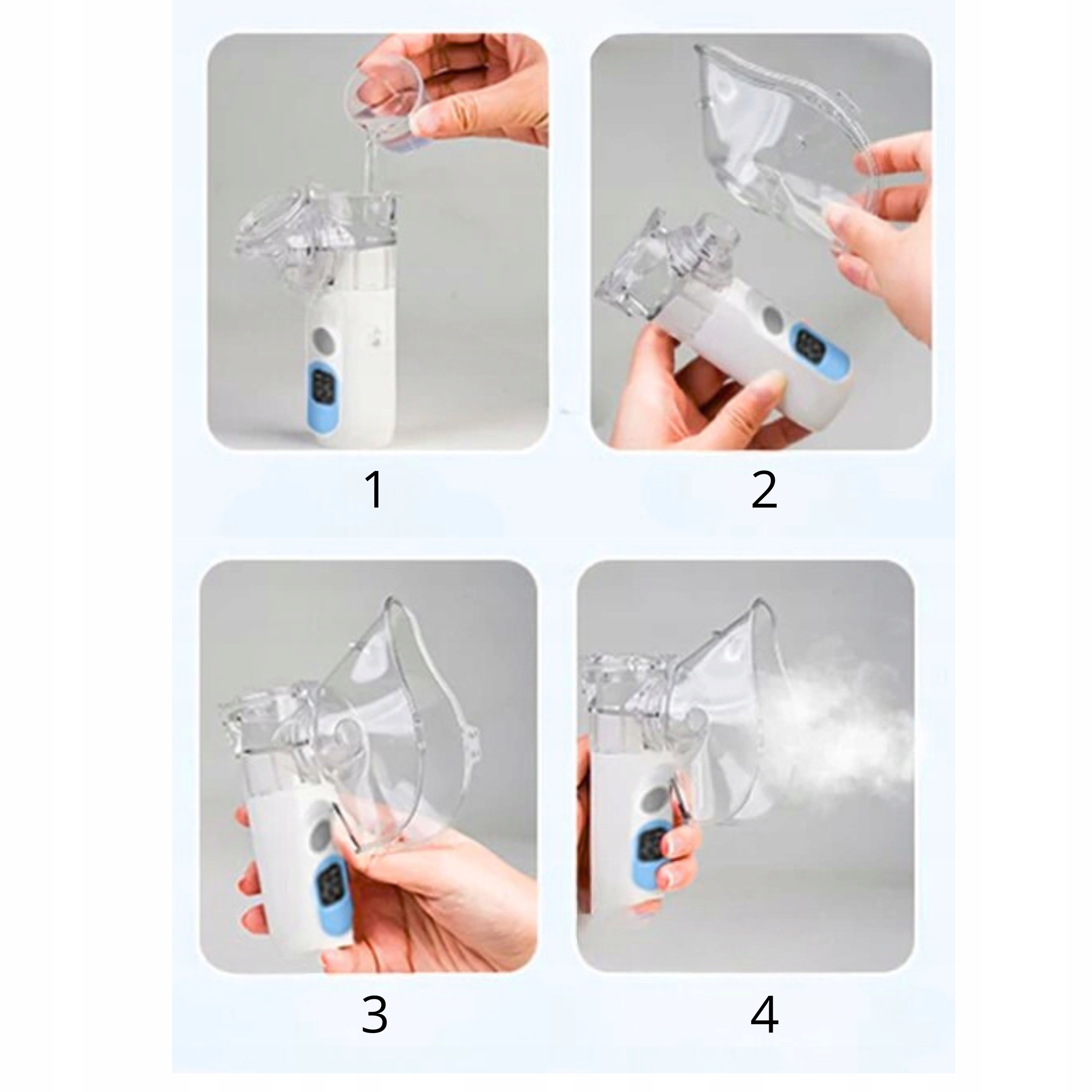 1

2

3

4