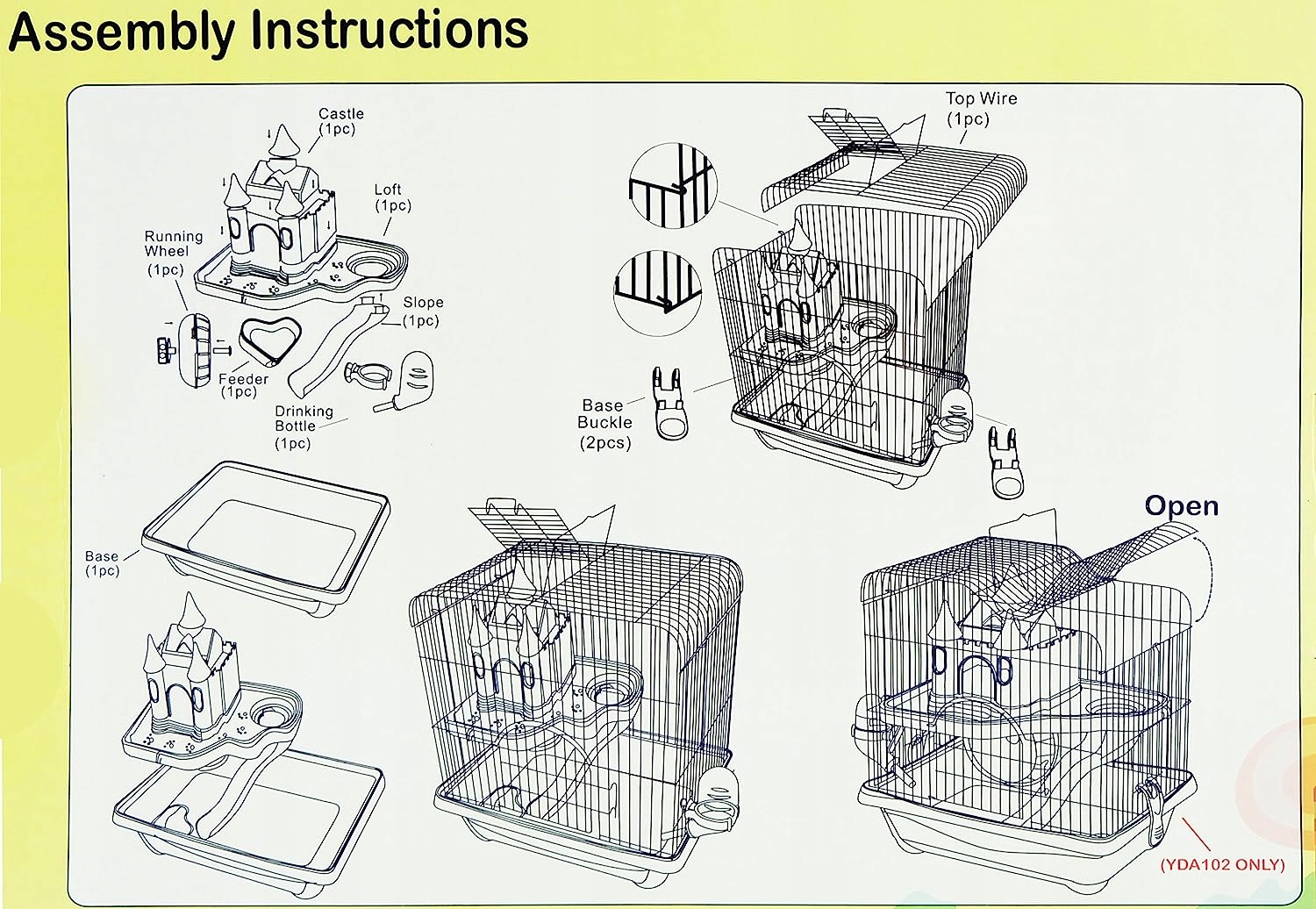 Assembly Instructions

Castle (1pc)

Loft (1pc)

Running Wheel (1pc)

Slope (1pc)

Feeder (1pc)

Drinking Bottle (1pc)

Top Wire (1pc)

Base Buckle (2pcs)

Base (1pc)

Open

(YDA102 ONLY)