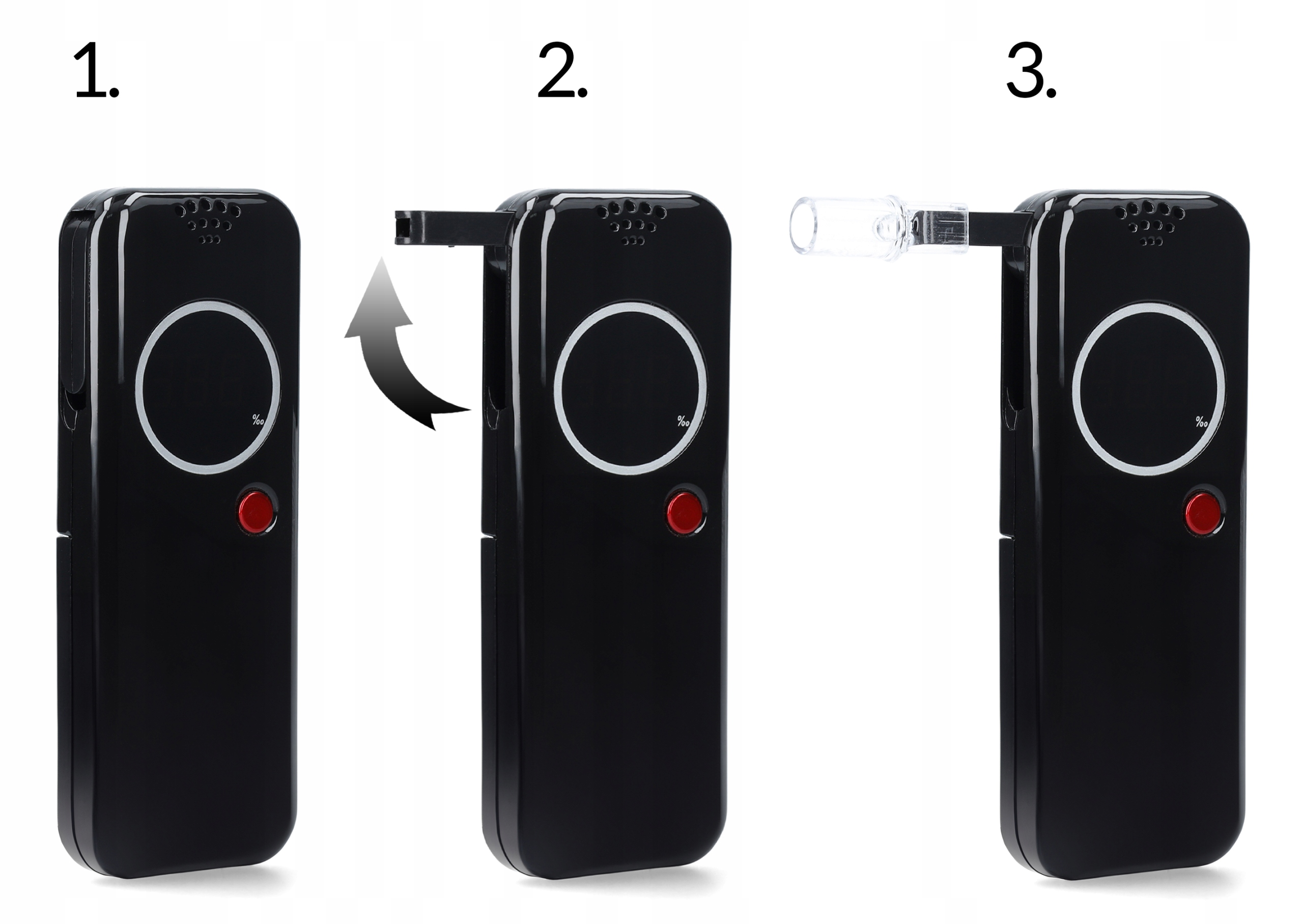 1.

2.

3.

‰

‰

‰