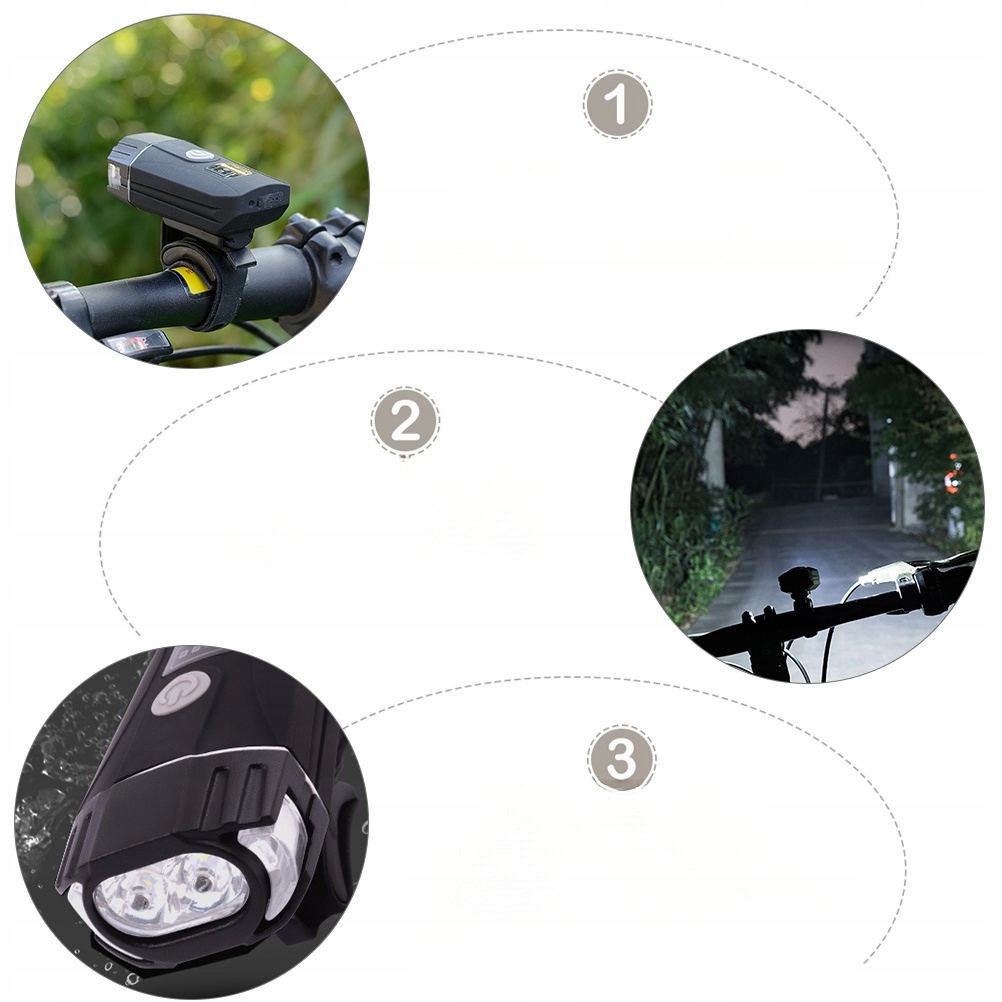 1

2

3