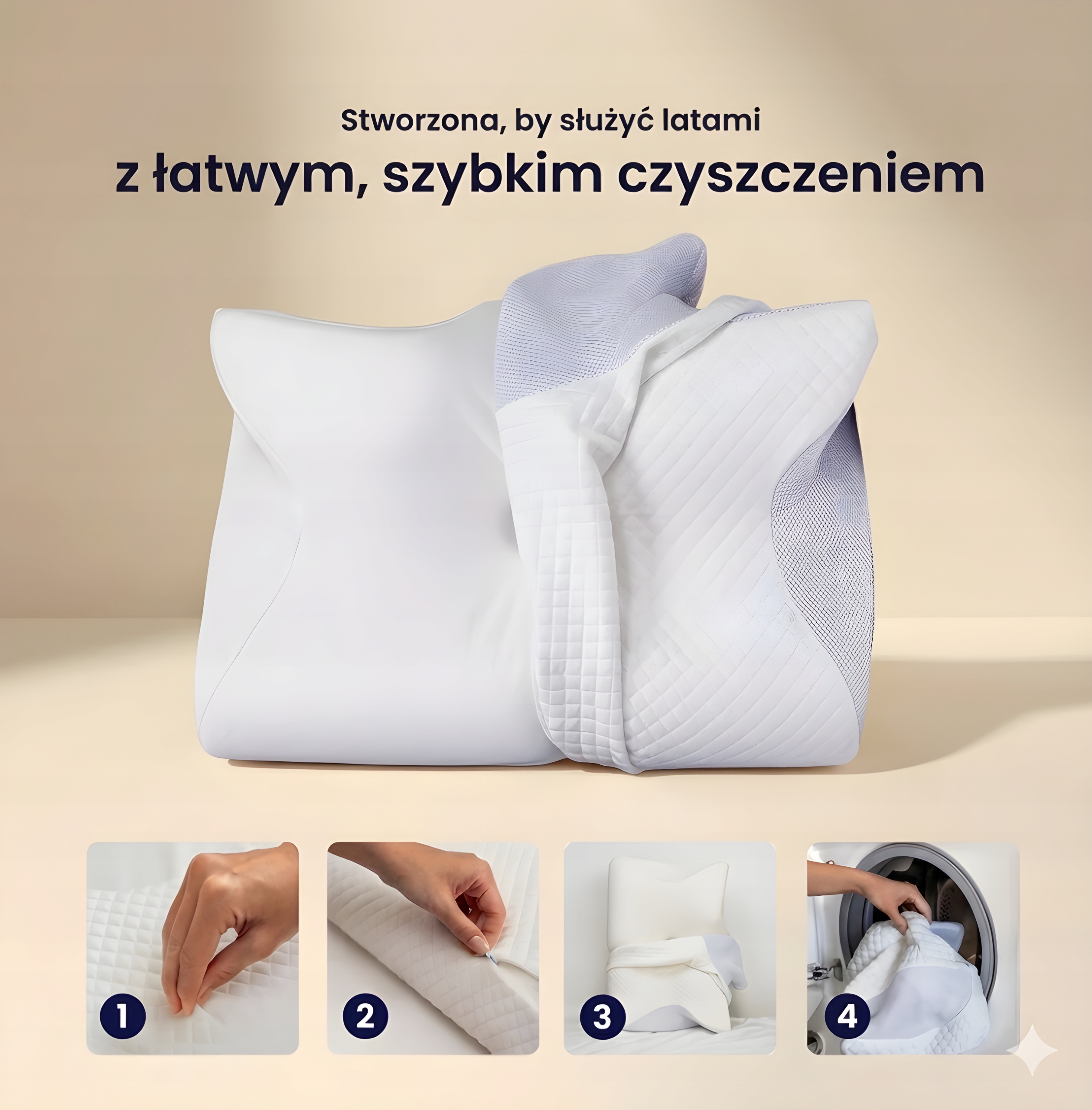 Stworzona, by służyć latami

z łatwym, szybkim czyszczeniem

1

2

3

4