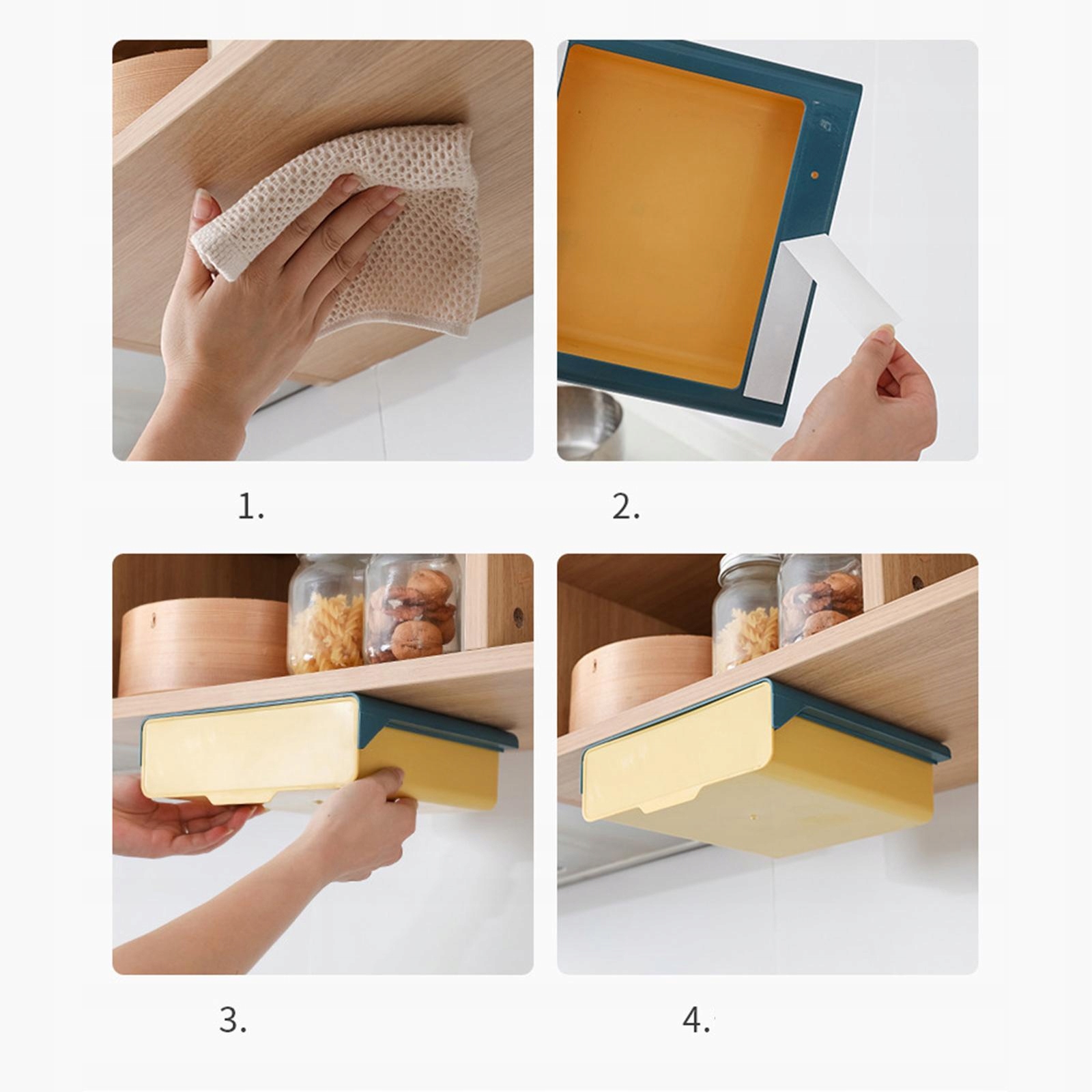 1.

2.

3.

4.