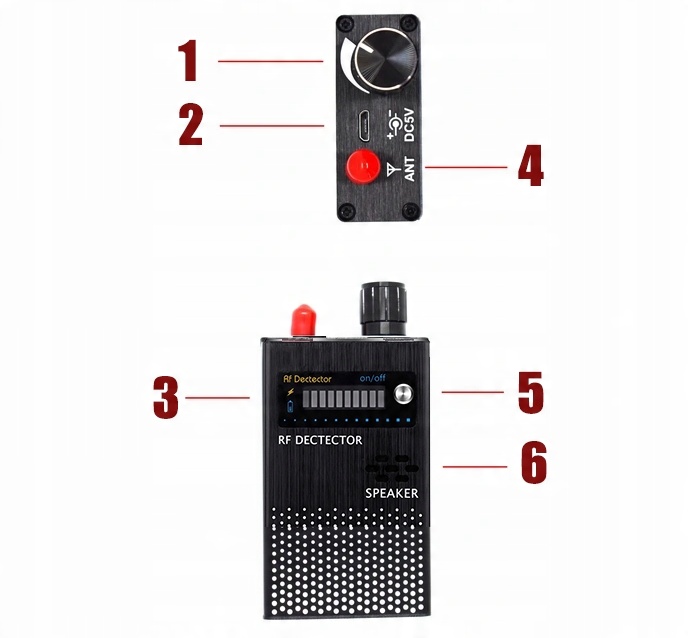 1

2

DC5V

ANT

4

3

Rf Dectector

on/off

5

RF DECTECTOR

6

SPEAKER