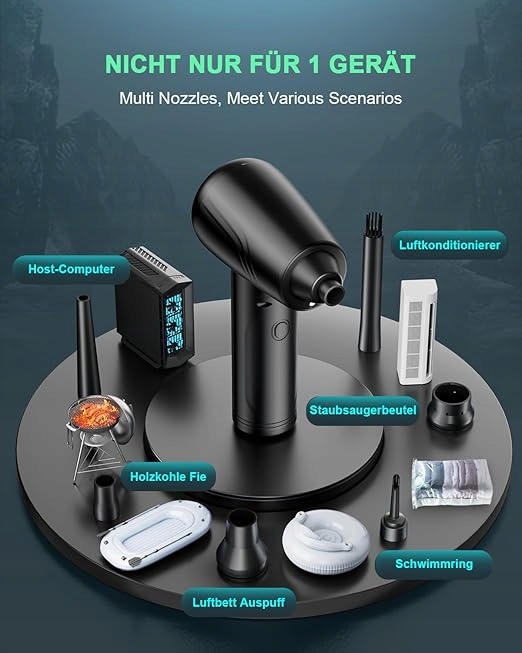 NICHT NUR FÜR 1 GERÄT
Multi Nozzles, Meet Various Scenarios

Luftkonditionierer

Host-Computer

Staubsaugerbeutel

Holzkohle Fie

Schwimmring

Luftbett Auspuff