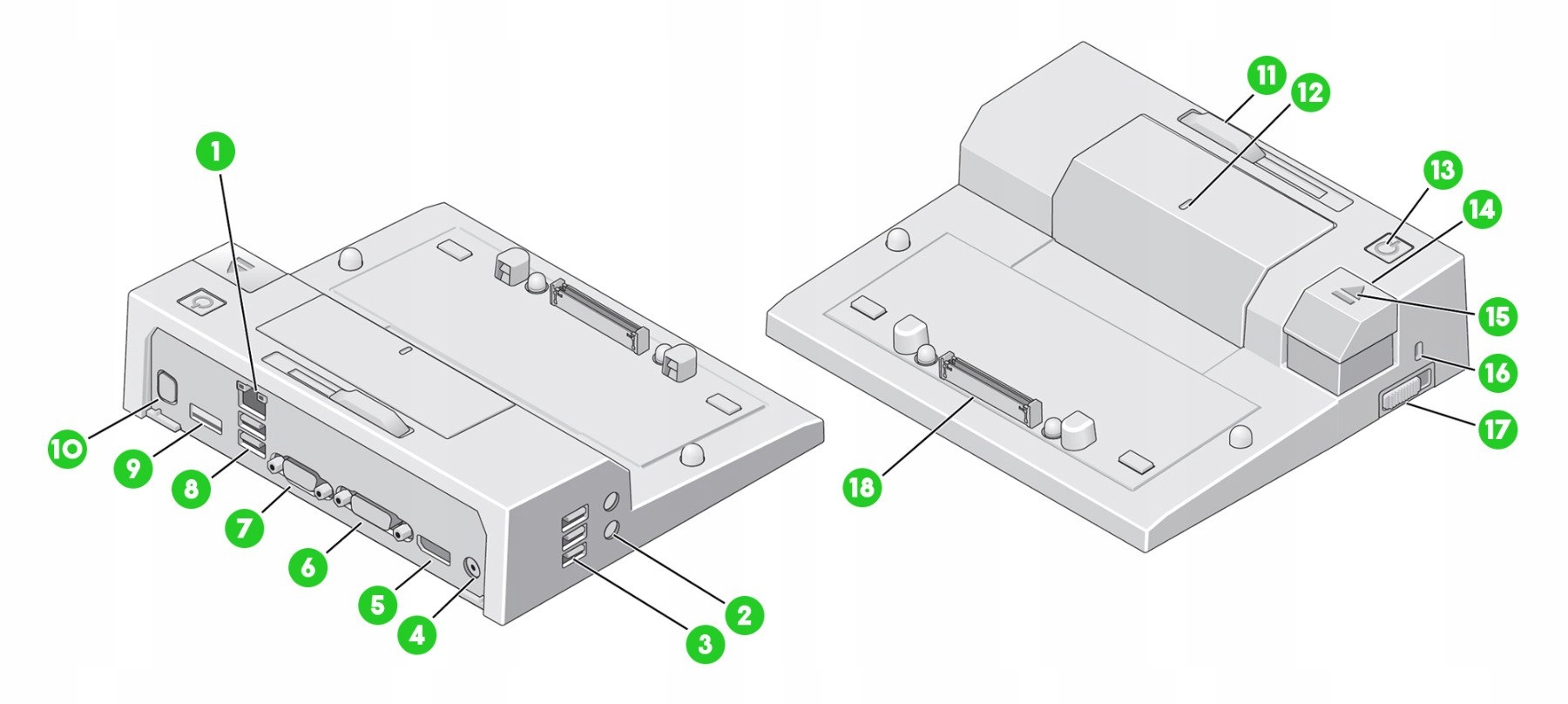 1
10
9
8
7
6
5
4
3
2
11
12
13
14
15
16
17
18