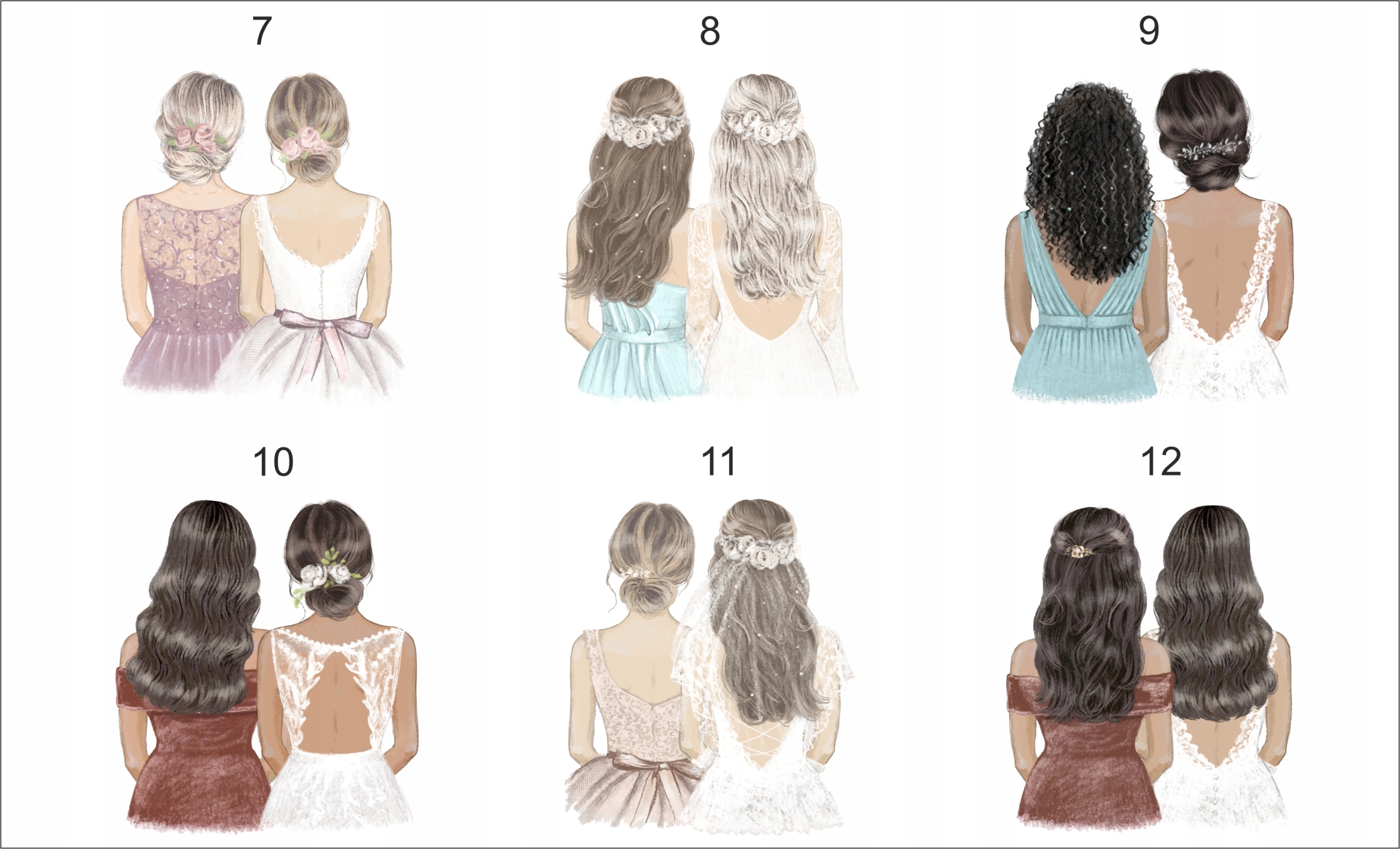 7

8

9

10

11

12