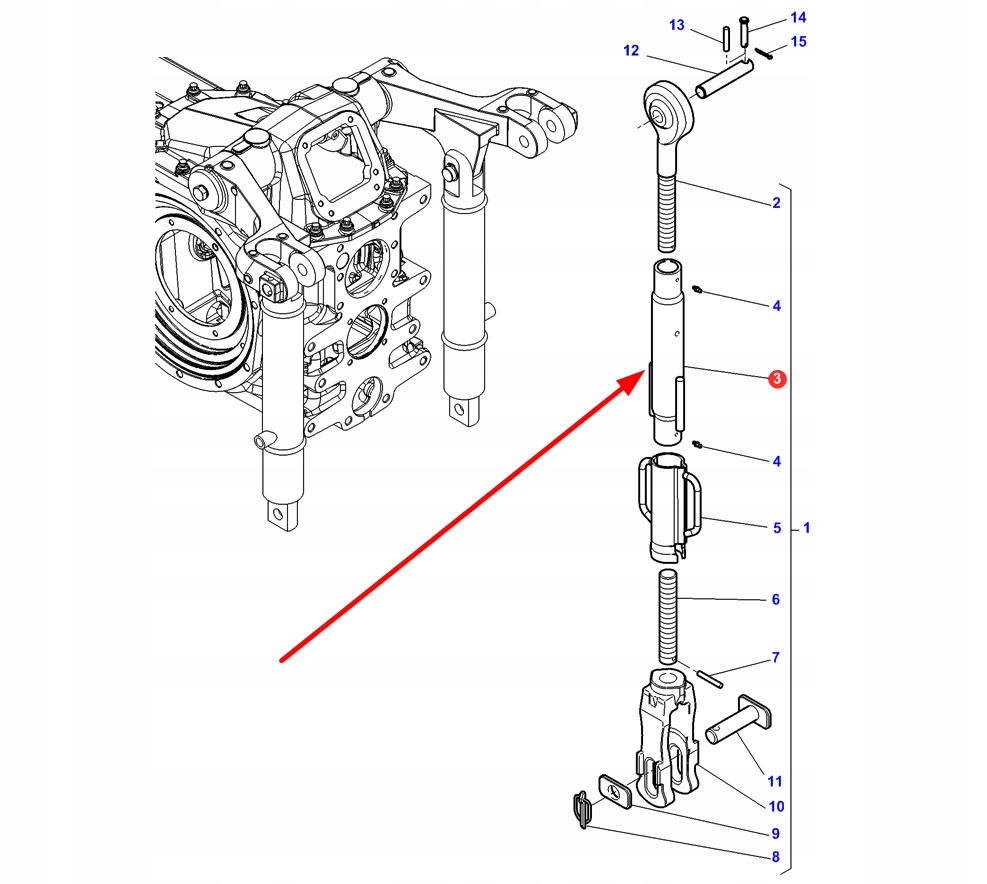 13
14
15
12
2
4
3
4
5
1
6
7
11
10
9
8