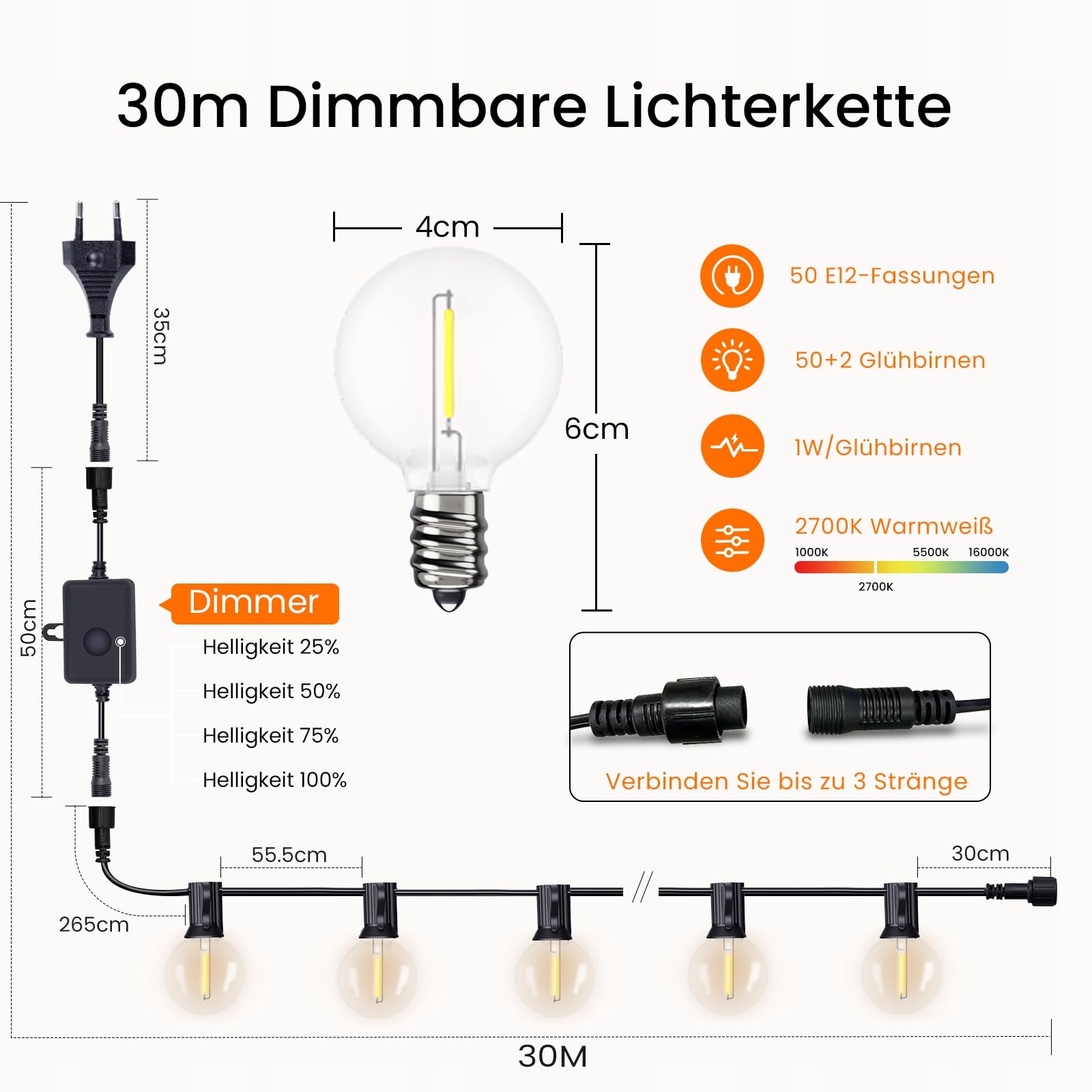 30m Dimmbare Lichterkette

35cm

4cm

6cm

50 E12-Fassungen

50+2 Glühbirnen

1W/Glühbirnen

2700K Warmweiß

1000K 5500K 16000K

2700K

50cm

Dimmer

Helligkeit 25%

Helligkeit 50%

Helligkeit 75%

Helligkeit 100%

Verbinden Sie bis zu 3 Stränge

55.5cm

30cm

265cm

30M