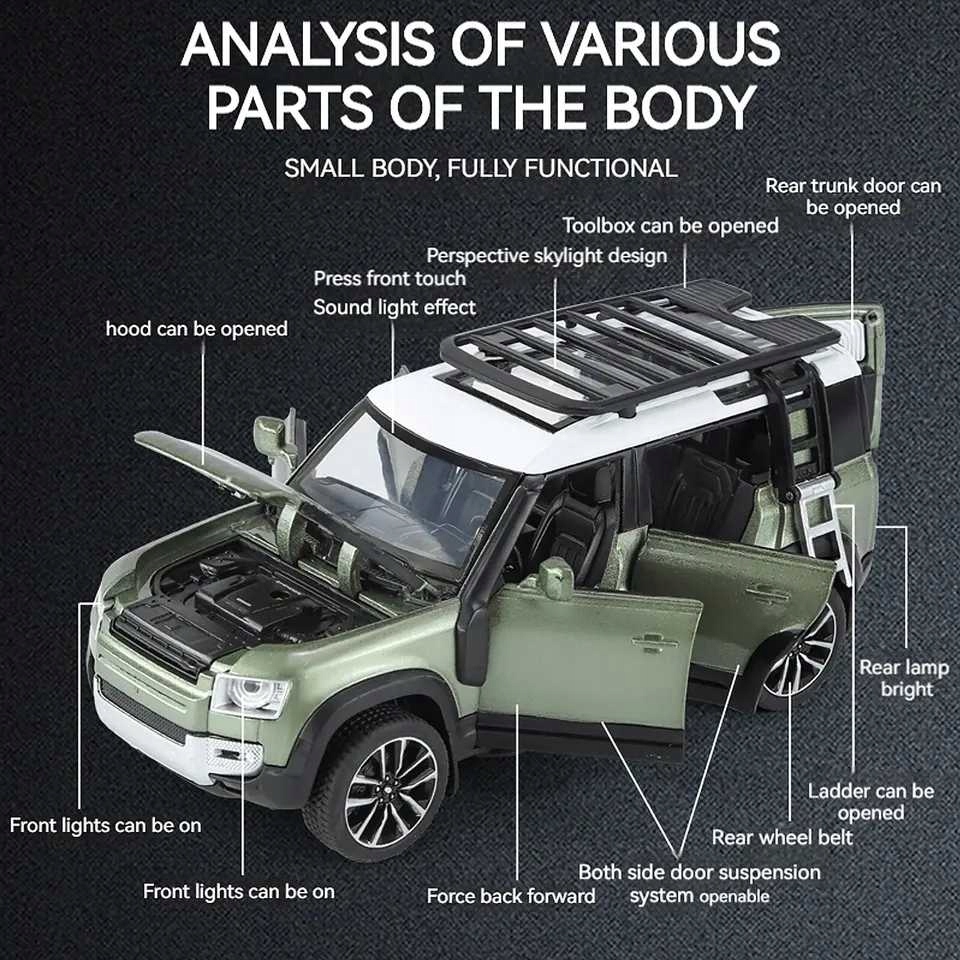 ANALYSIS OF VARIOUS PARTS OF THE BODY

SMALL BODY, FULLY FUNCTIONAL

Rear trunk door can be opened

Toolbox can be opened

Perspective skylight design

Press front touch
Sound light effect

hood can be opened

Rear lamp bright

Ladder can be opened

Rear wheel belt

Front lights can be on

Front lights can be on

Force back forward

Both side door suspension system openable