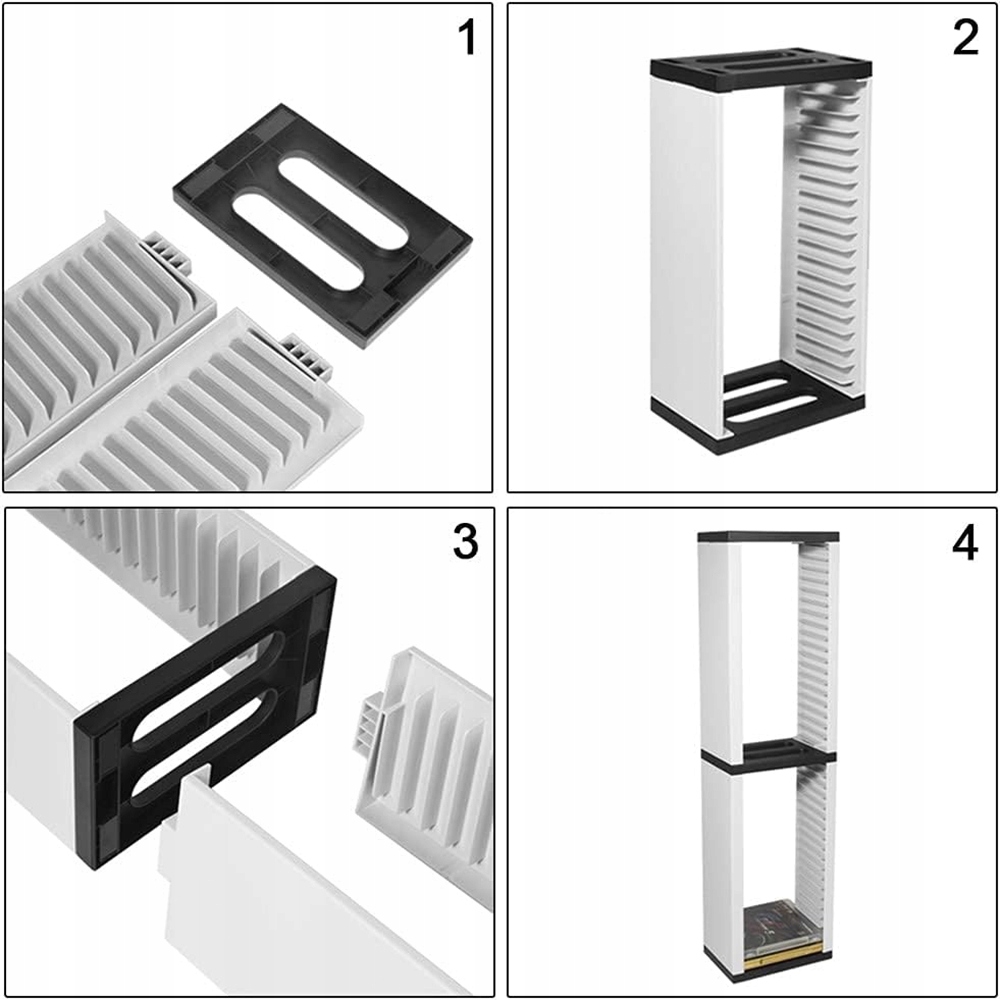 1

2

3

4