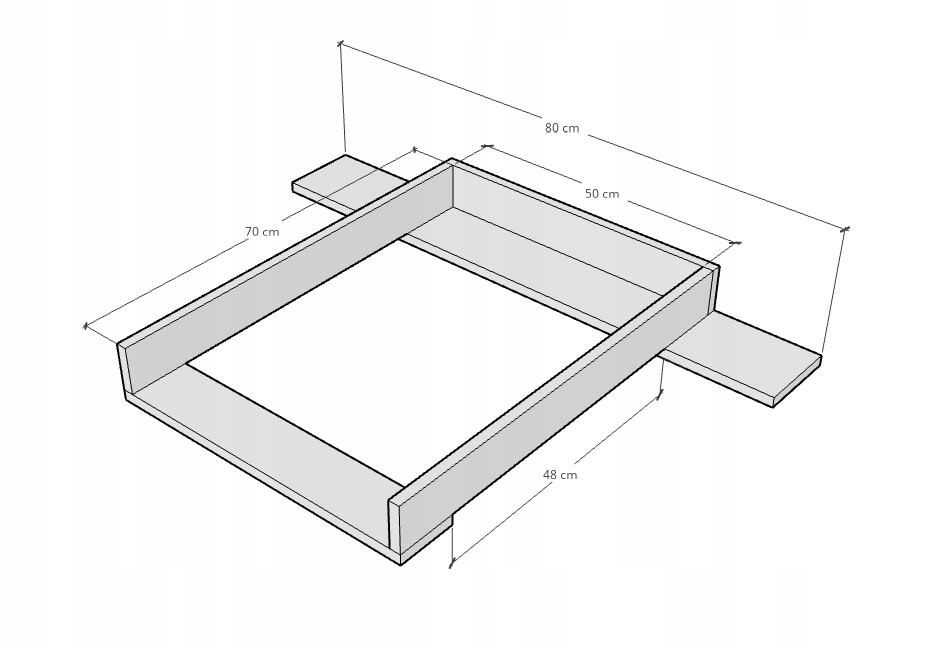 80 cm

50 cm

70 cm

48 cm