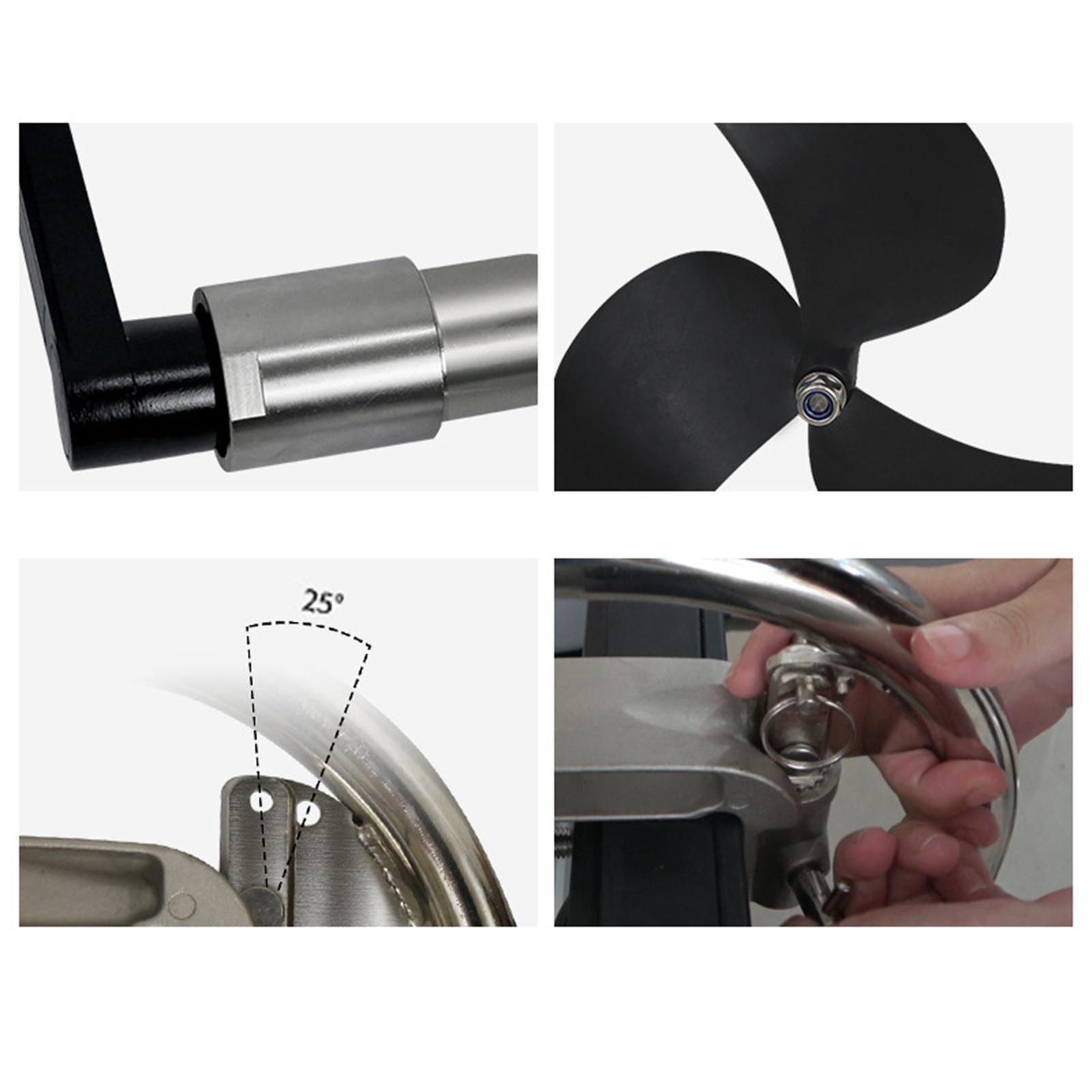 25°