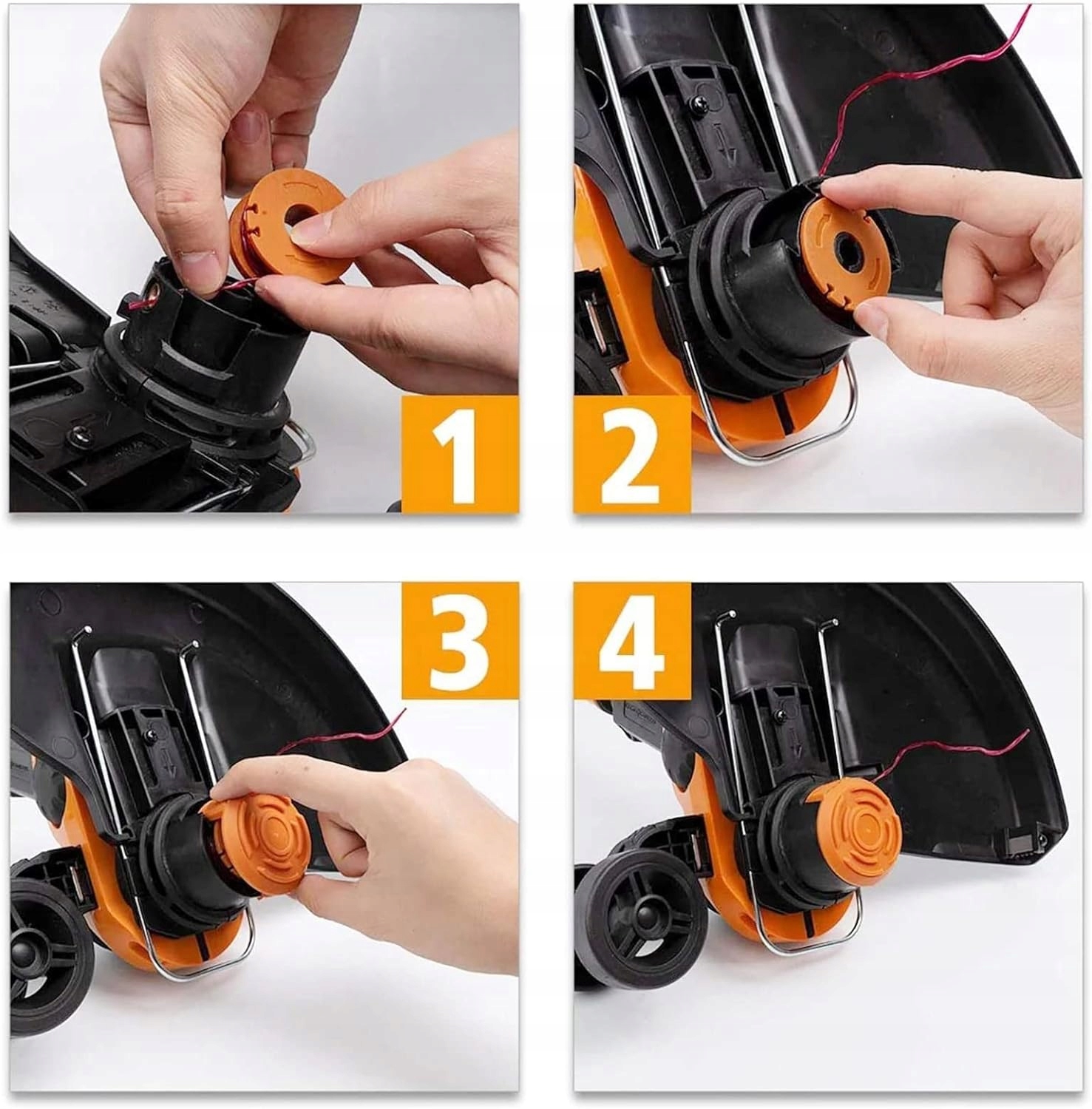 1

2

3

4