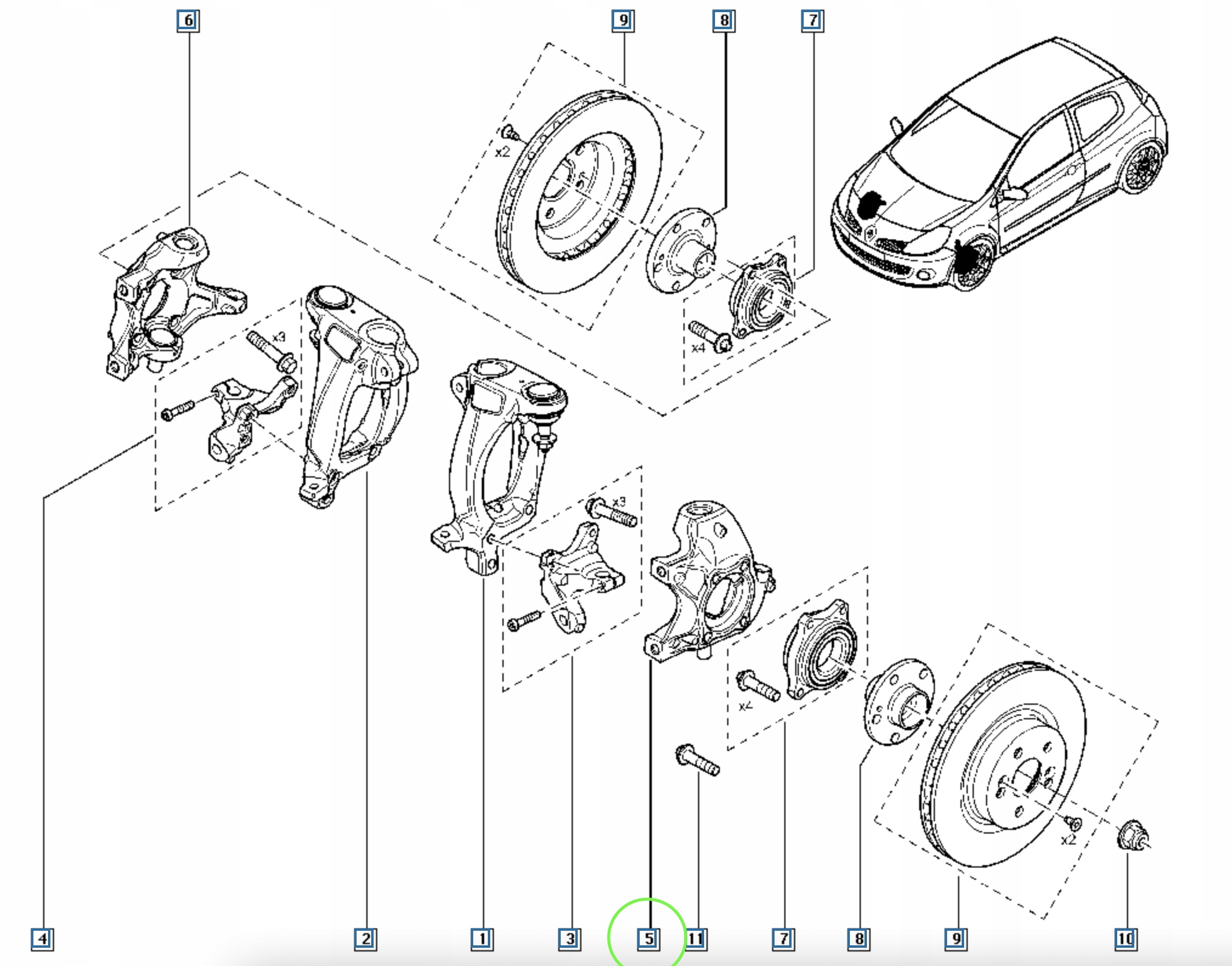 6
9
8
7
x2
x3
x4
x3
x4
x2
4
2
1
3
5
11
7
8
9
10